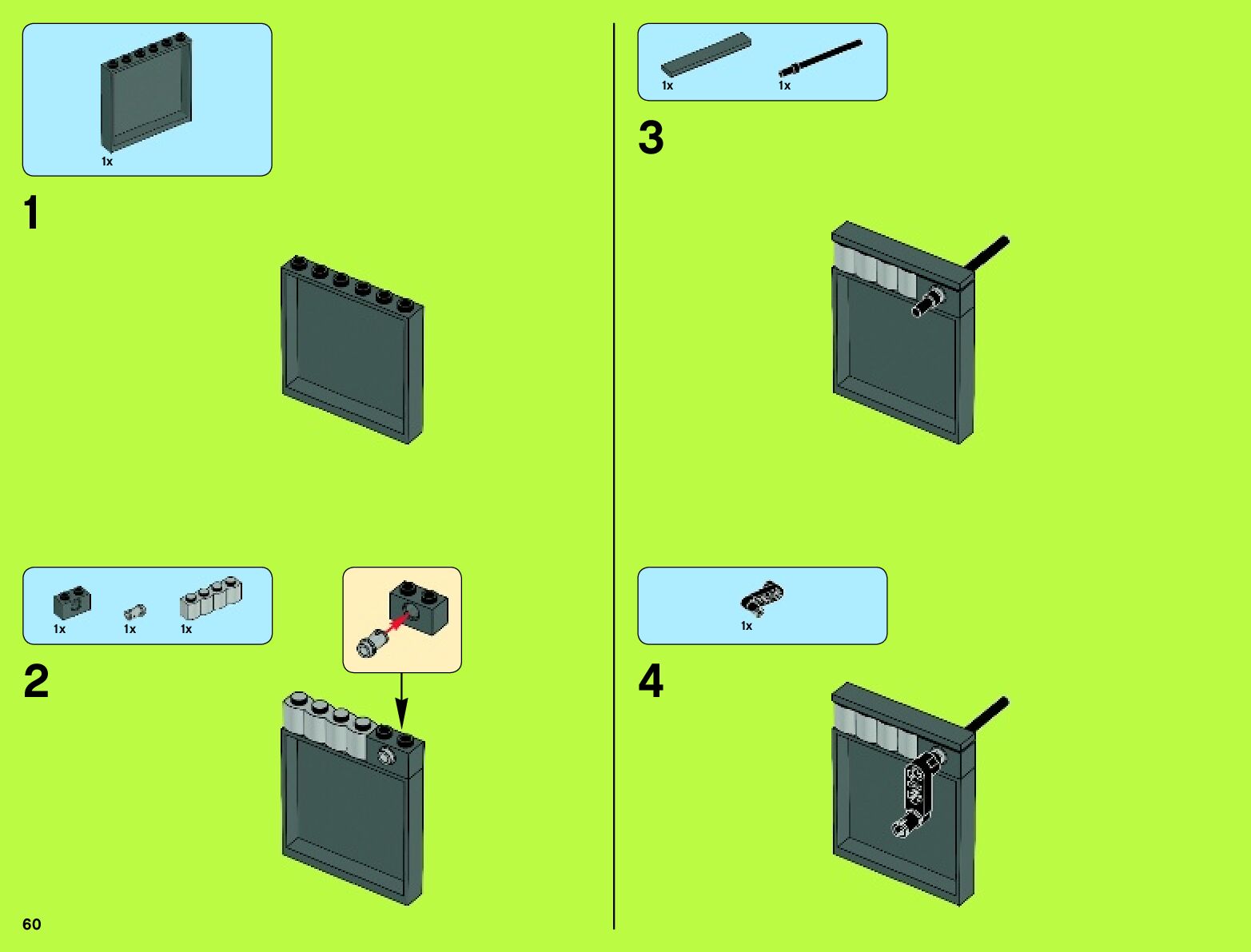 1x

1

1x 1x 1x

2

60

1x 1x

3

1x

4