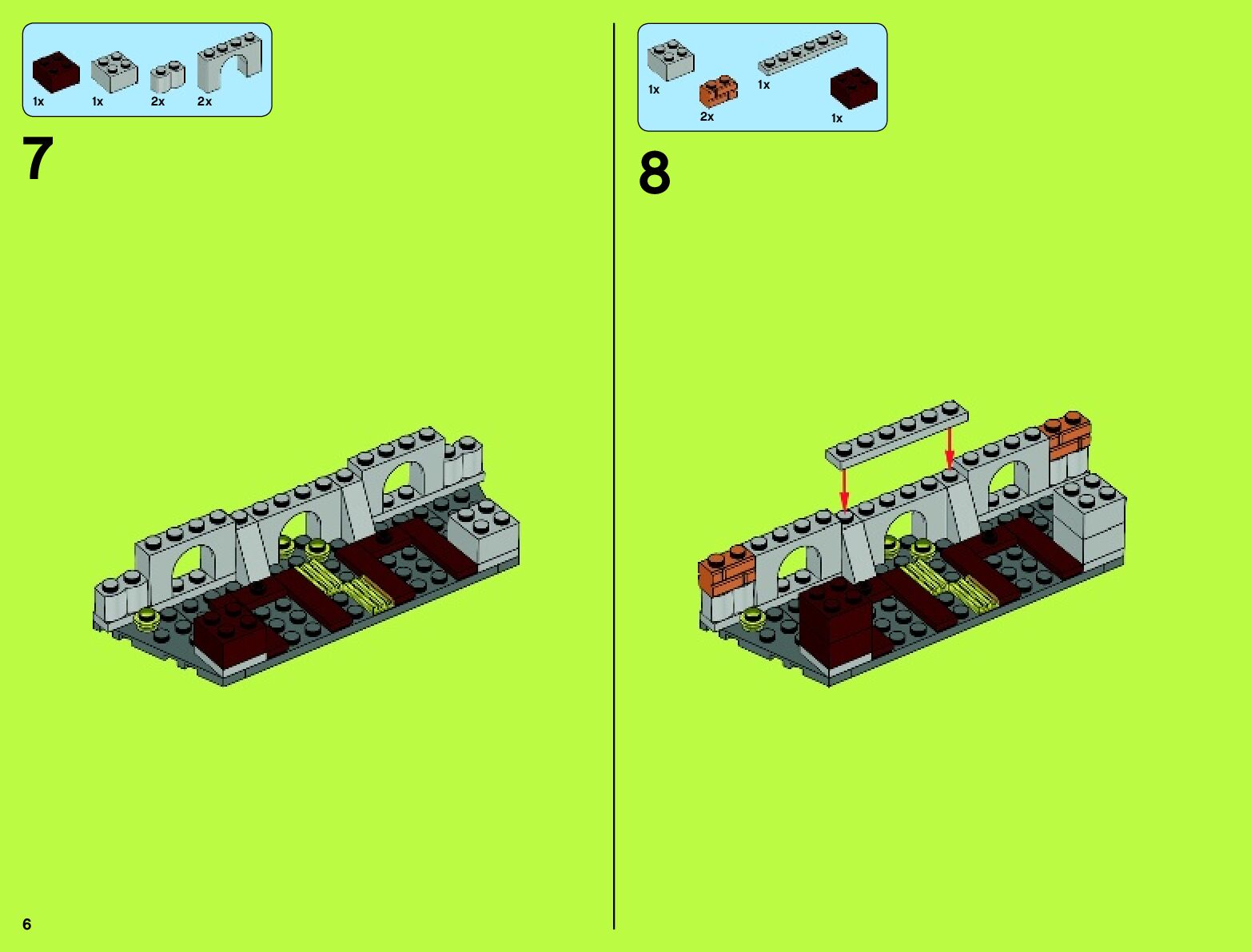 1x 1x 2x 2x

7

1x 2x 1x 1x

8

6