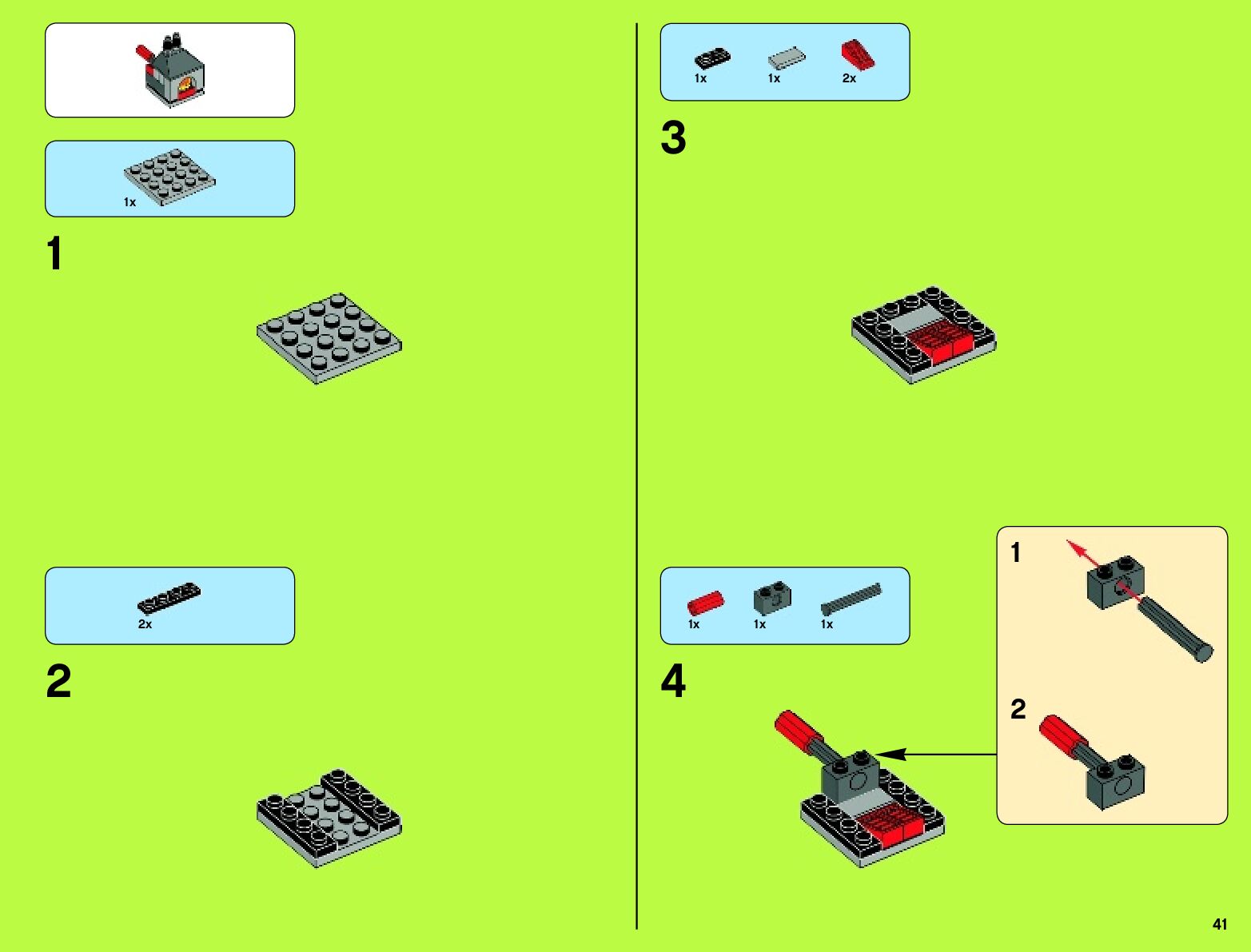 1x

1

2x

2

1x 1x 2x

3

1x 1x 1x

4

1

2

41