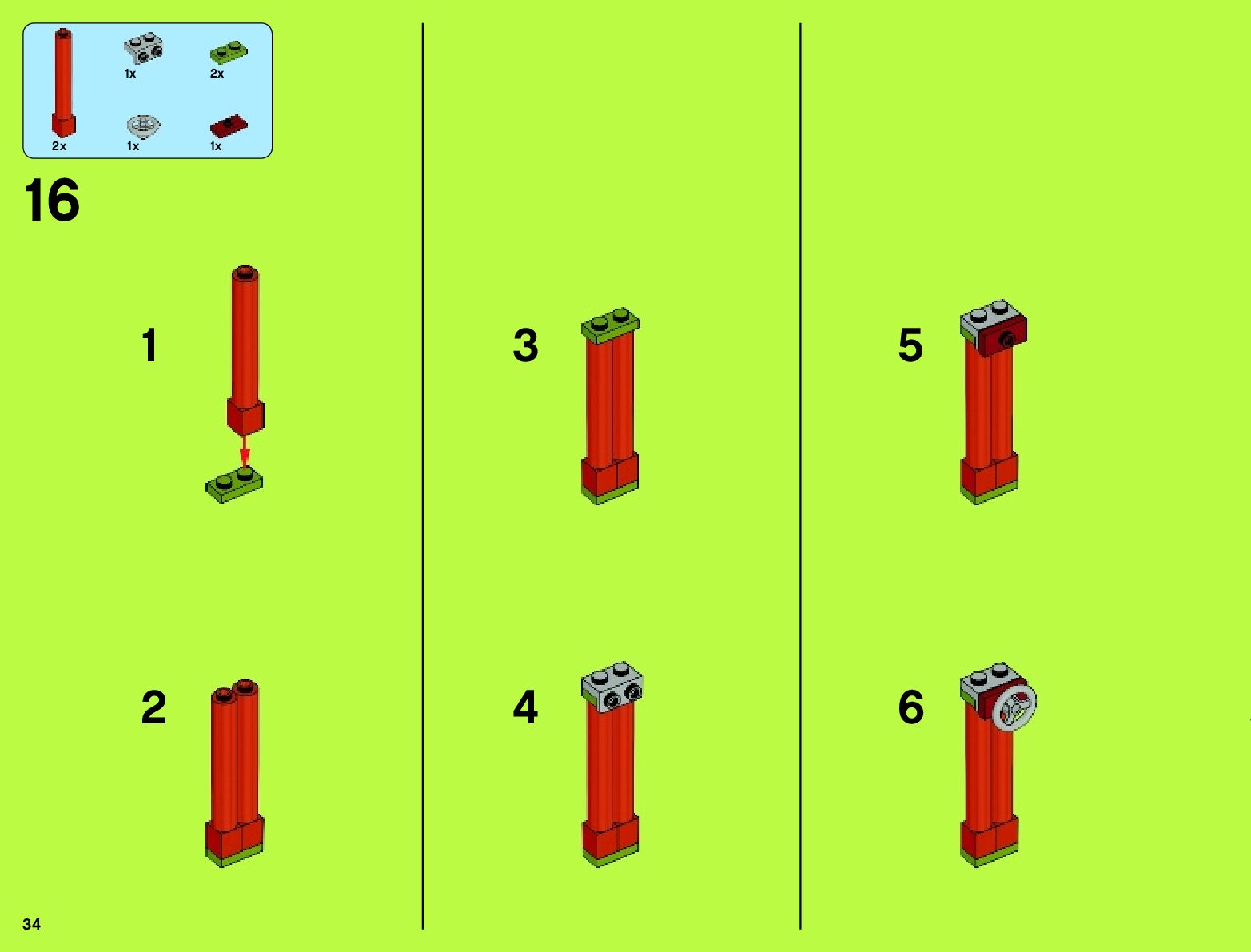 1x
2x
2x
1x
1x

16

1

2

3

4

5

6

34