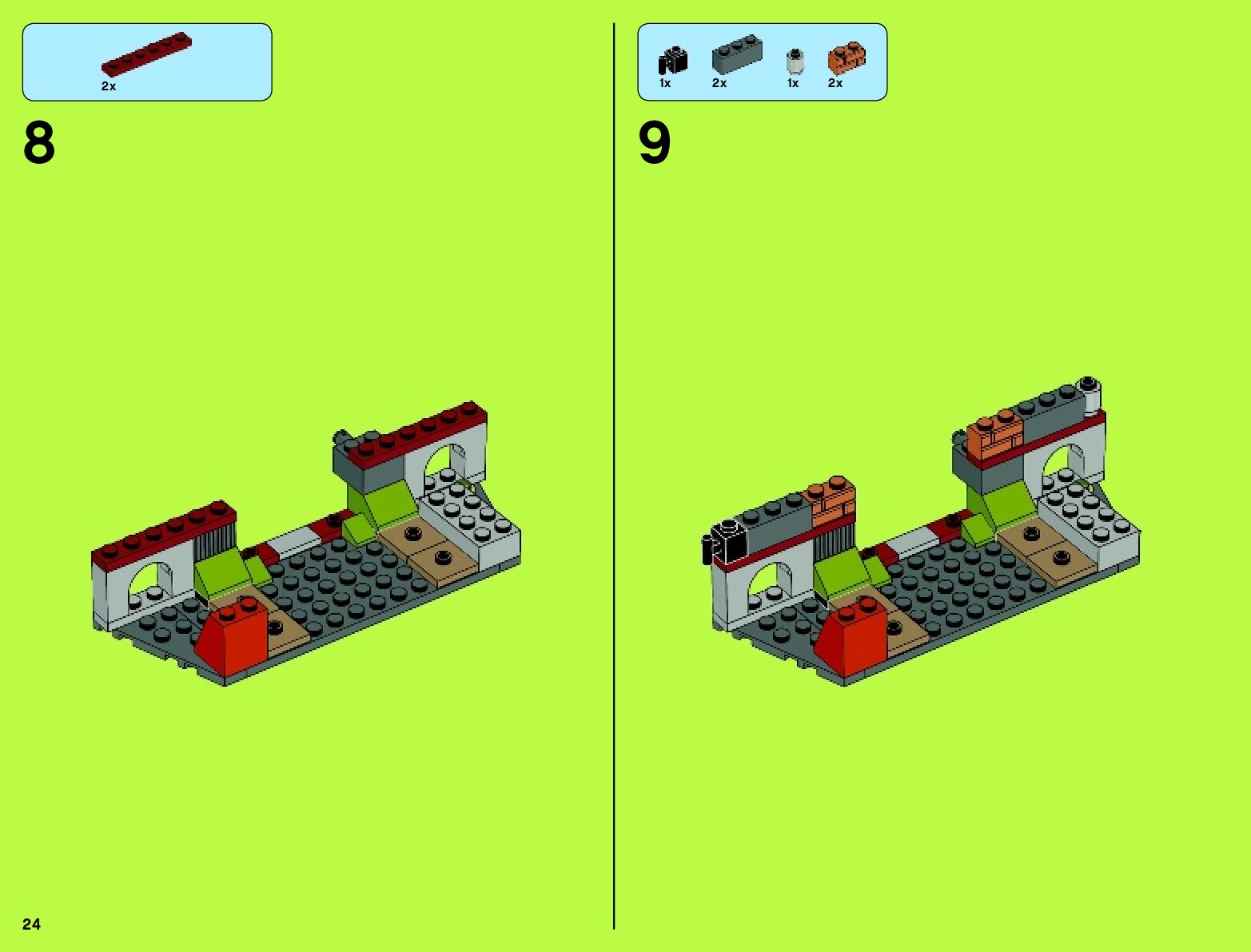 2x

8

1x 2x 1x 2x

9

24