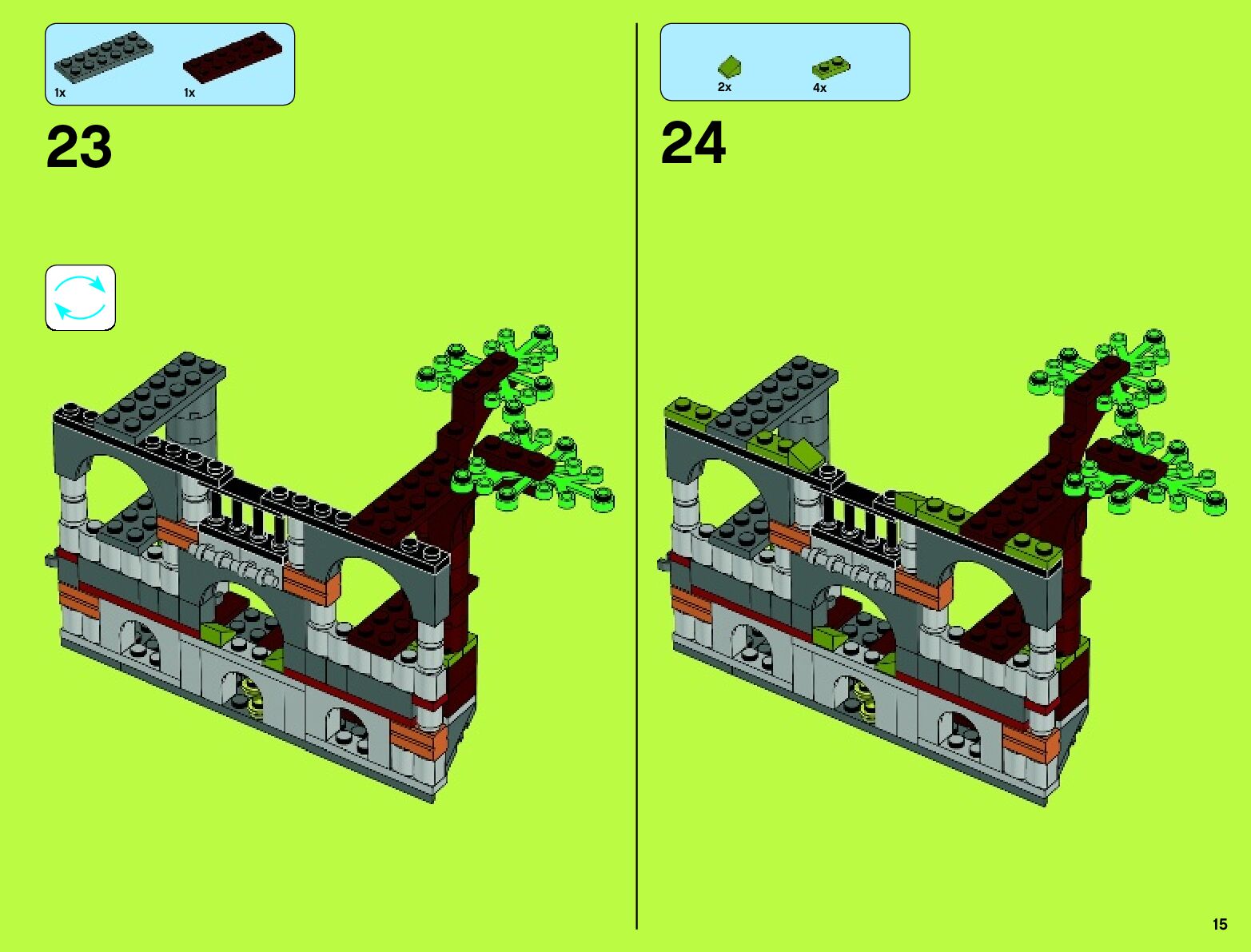 1x
1x

23

2x
4x

24

15