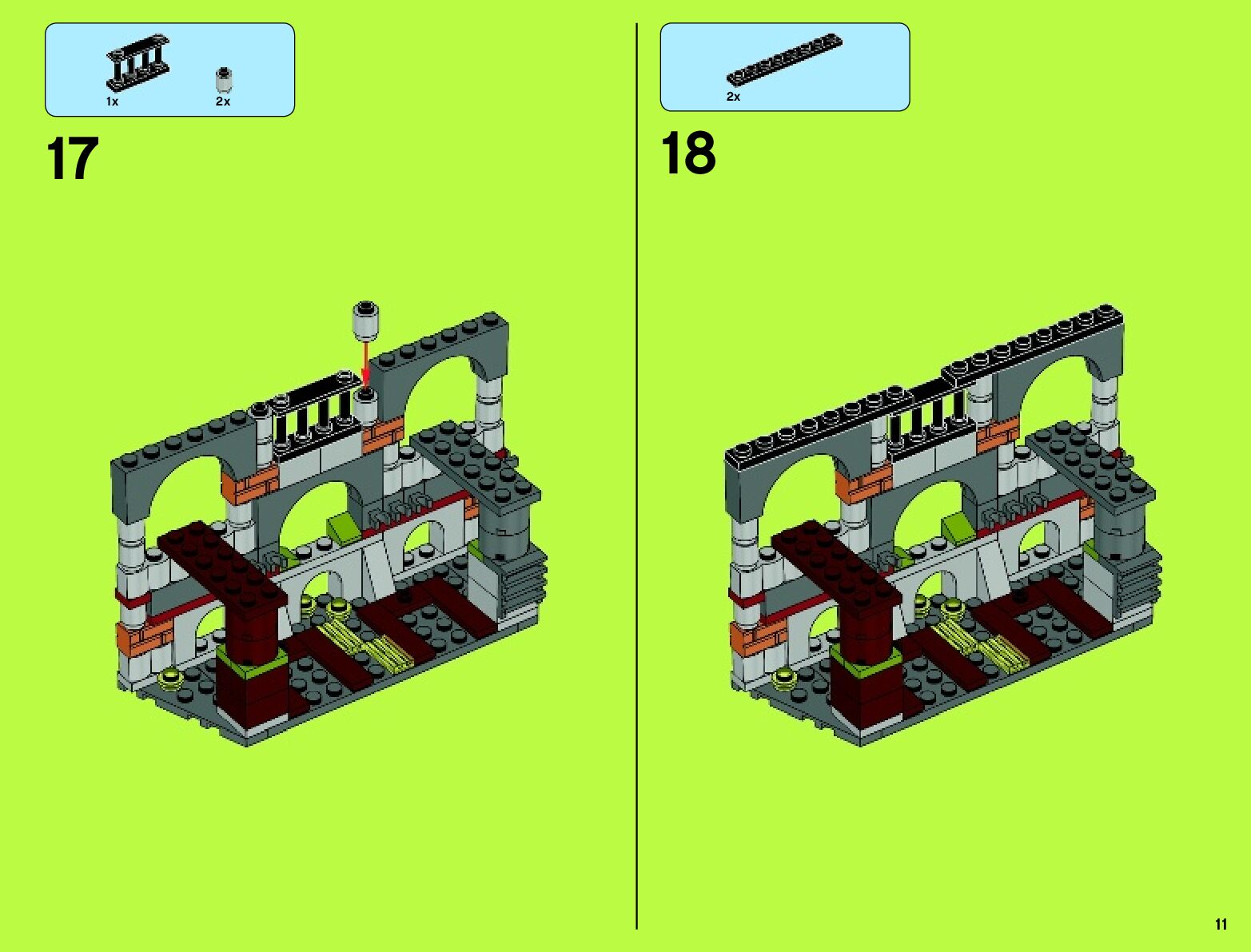 1x 2x

17

2x

18

11