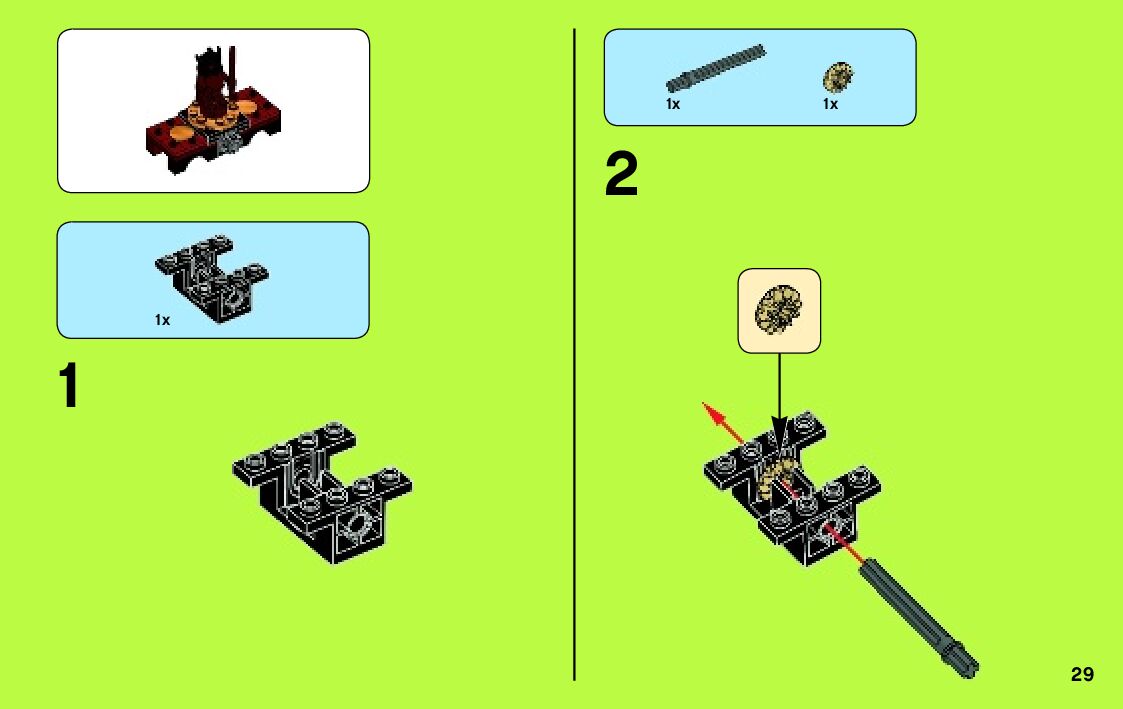 1x

1

1x 1x

2

29