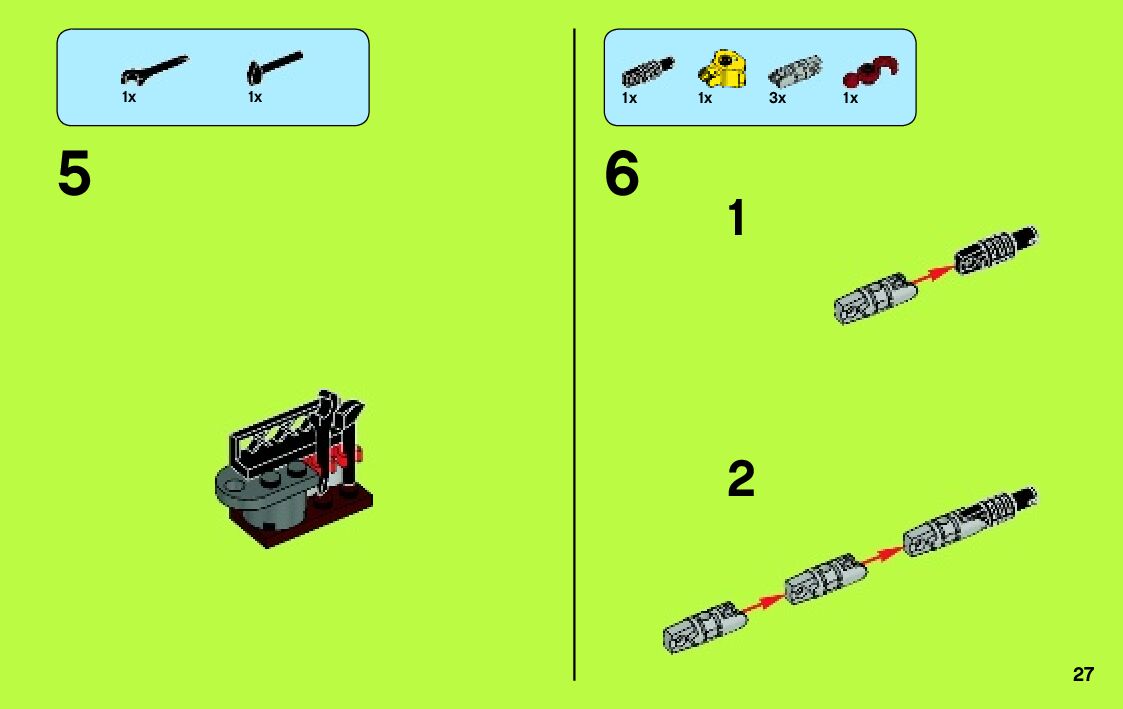 1x 1x

5

1x 1x 3x 1x

6

1

2

27