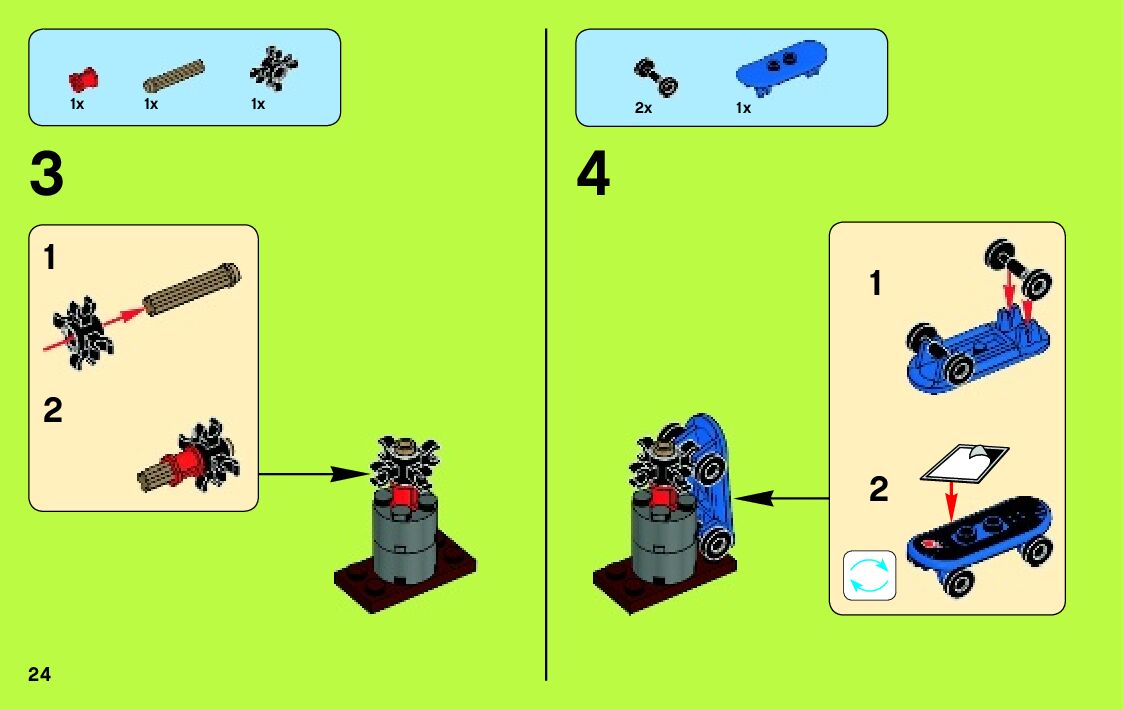 1x 1x 1x

3

1

2

2x 1x

4

1

2

24