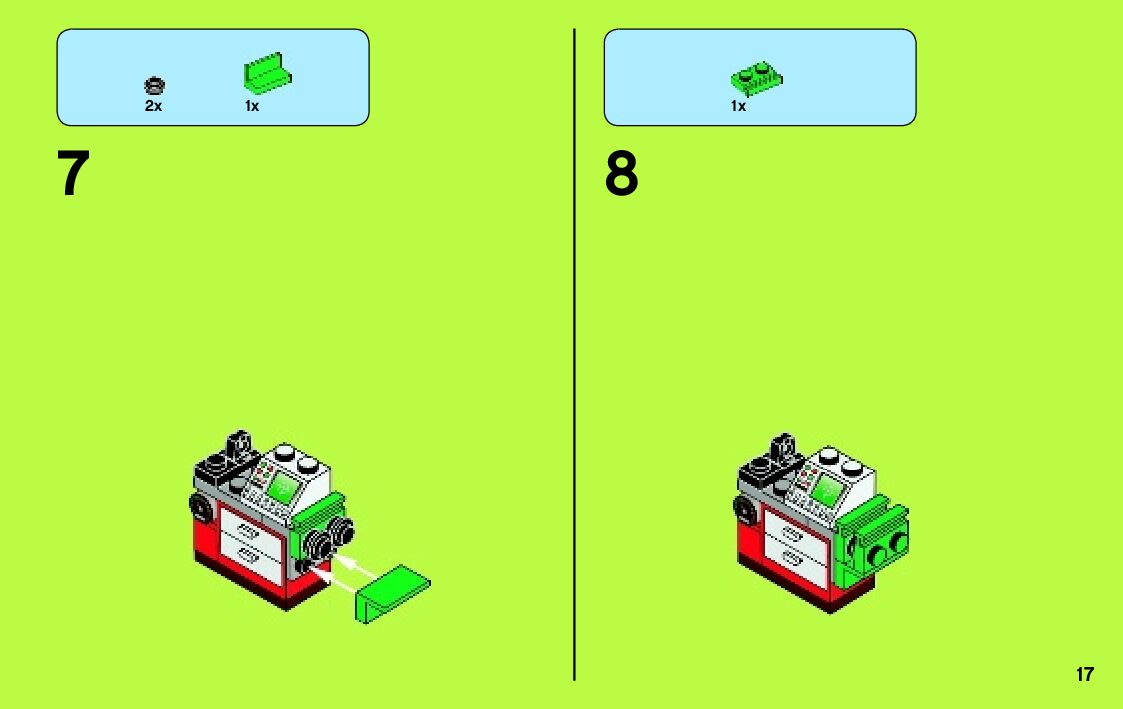 2x 1x

7

1x

8

17