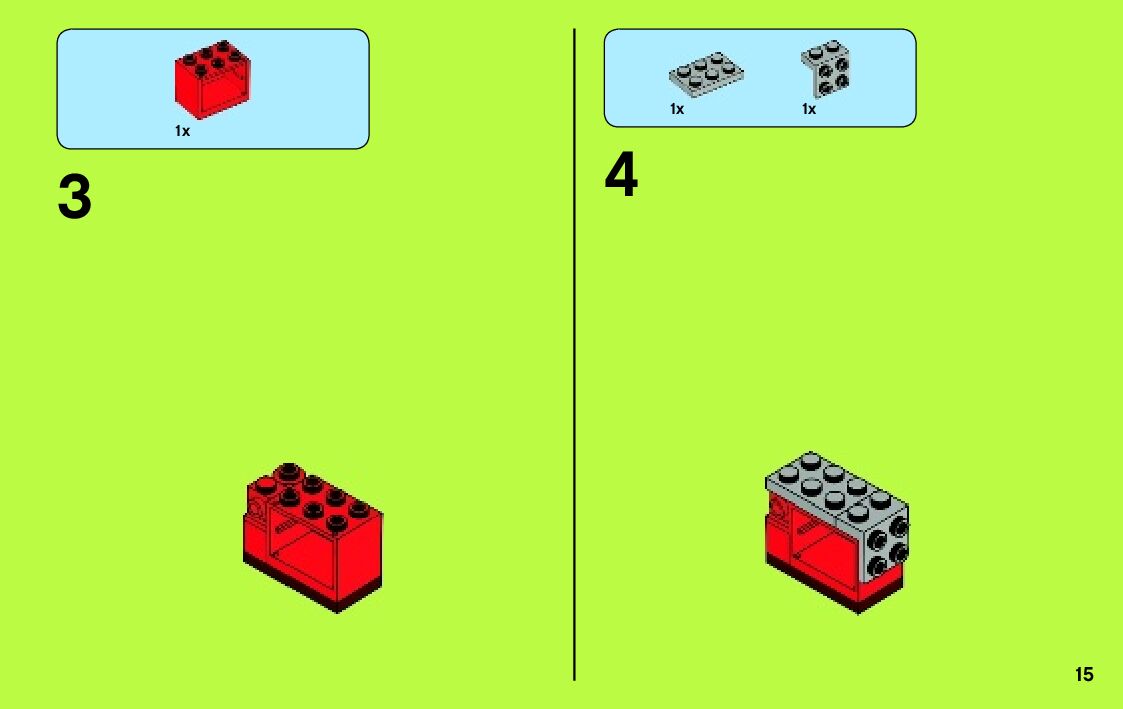 1x

3

1x

1x

4

15