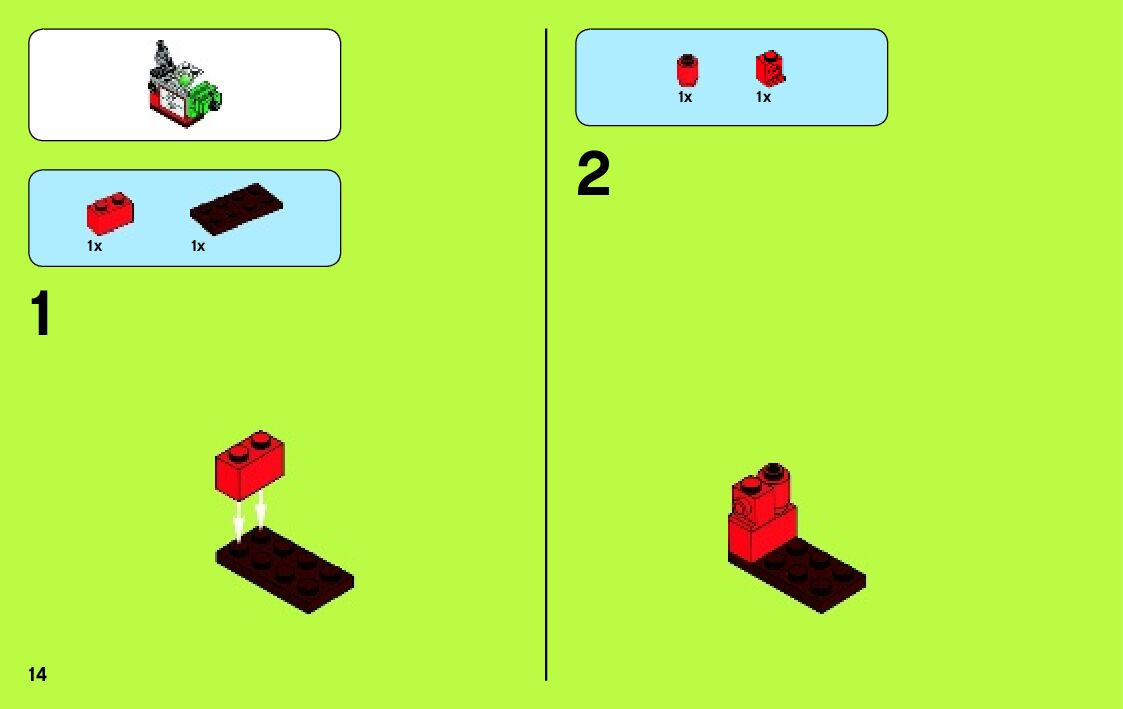 1x 1x

1

14

1x 1x

2