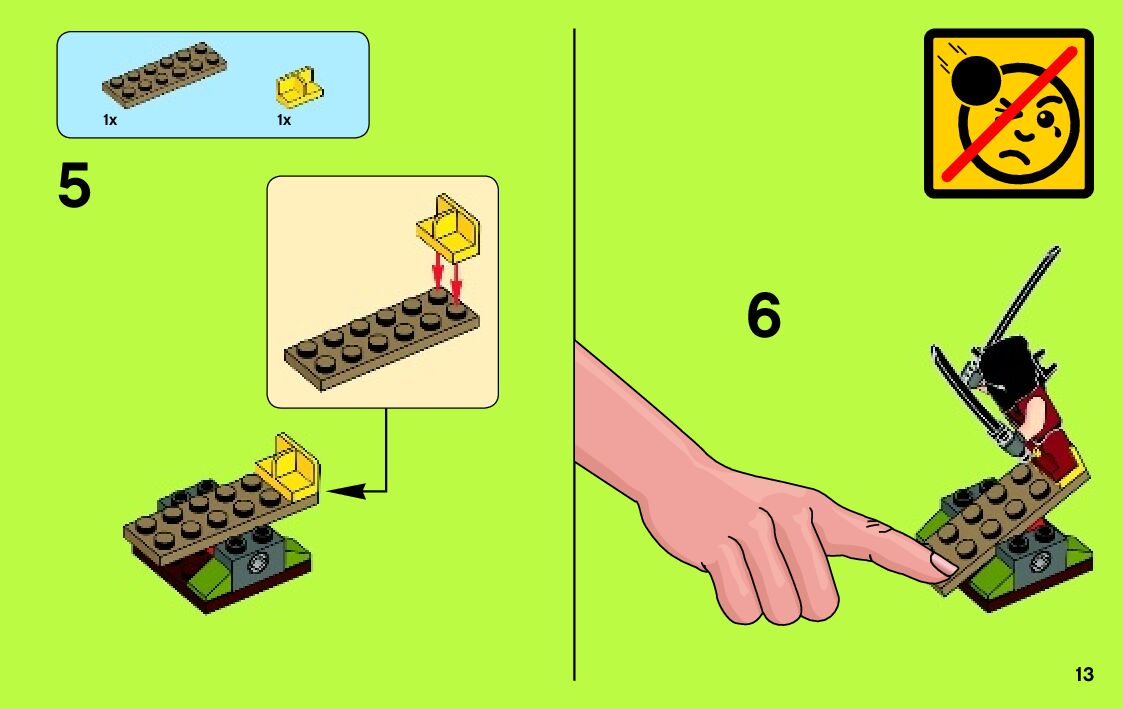 1x

1x

5

6

13