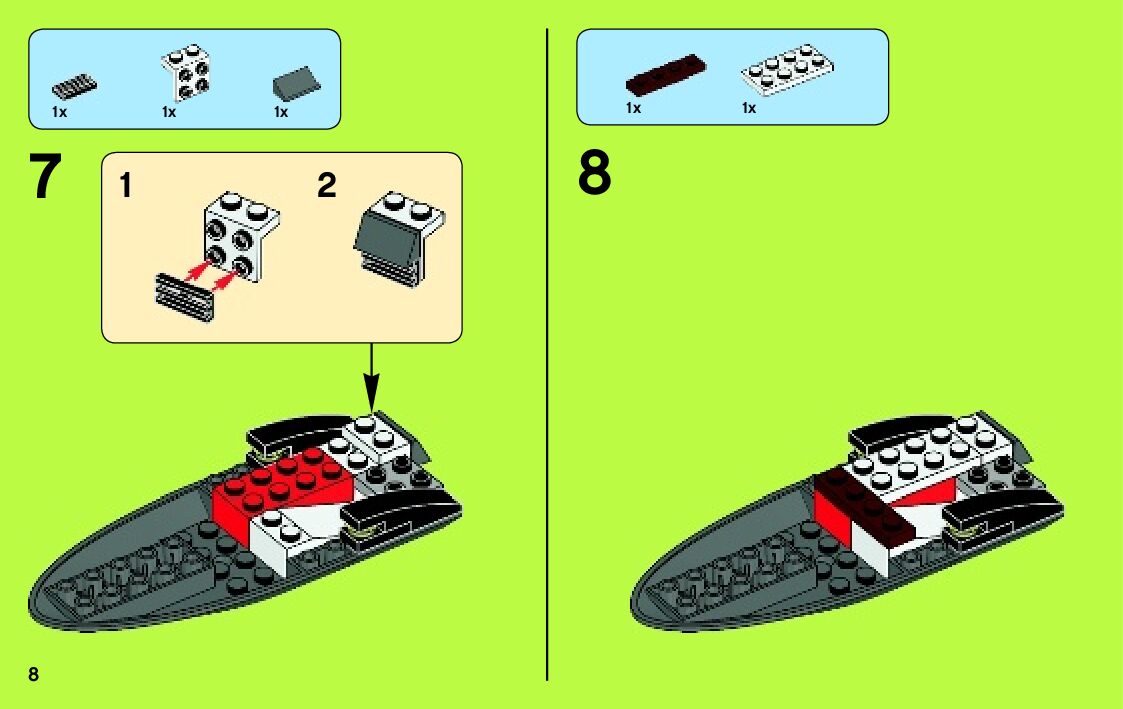 1x 1x 1x

7

1

2

8

1x 1x

8