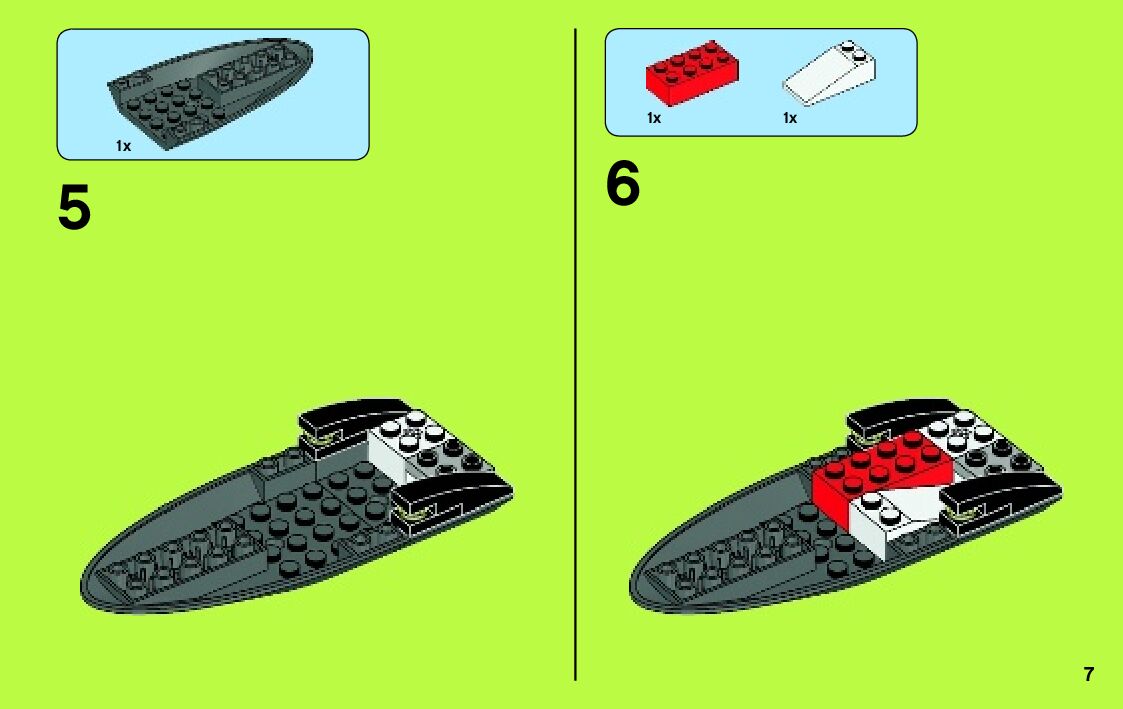 1x

5

1x

1x

6

7