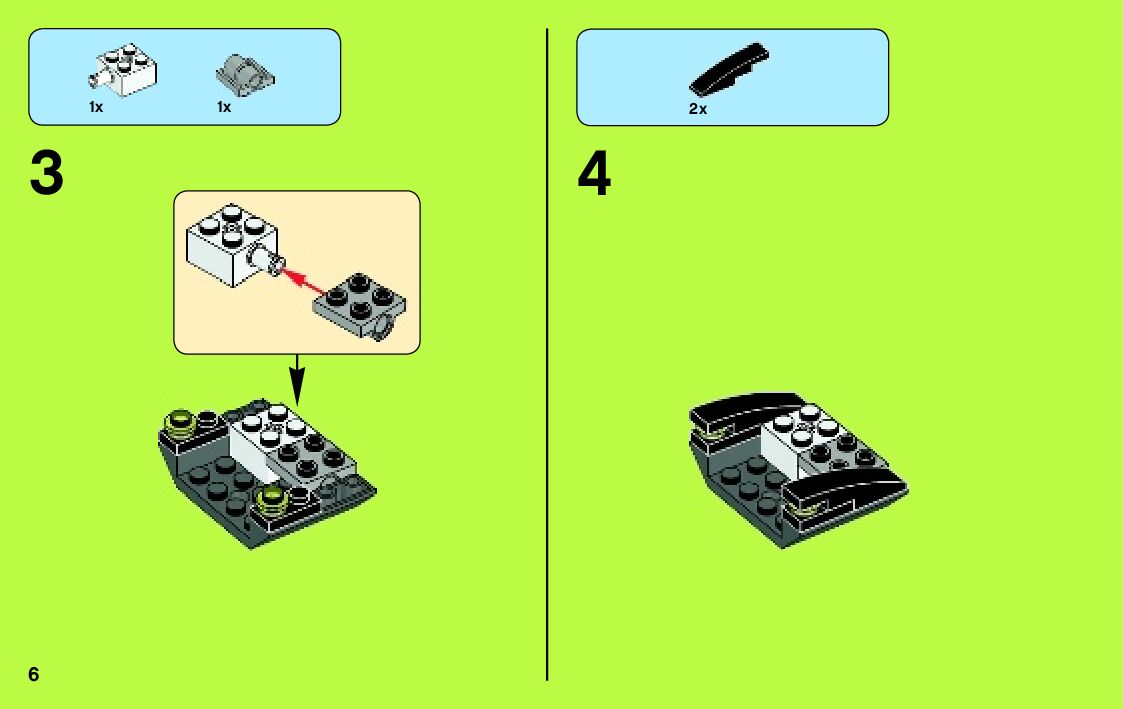 1x 1x

3

2x

4

6