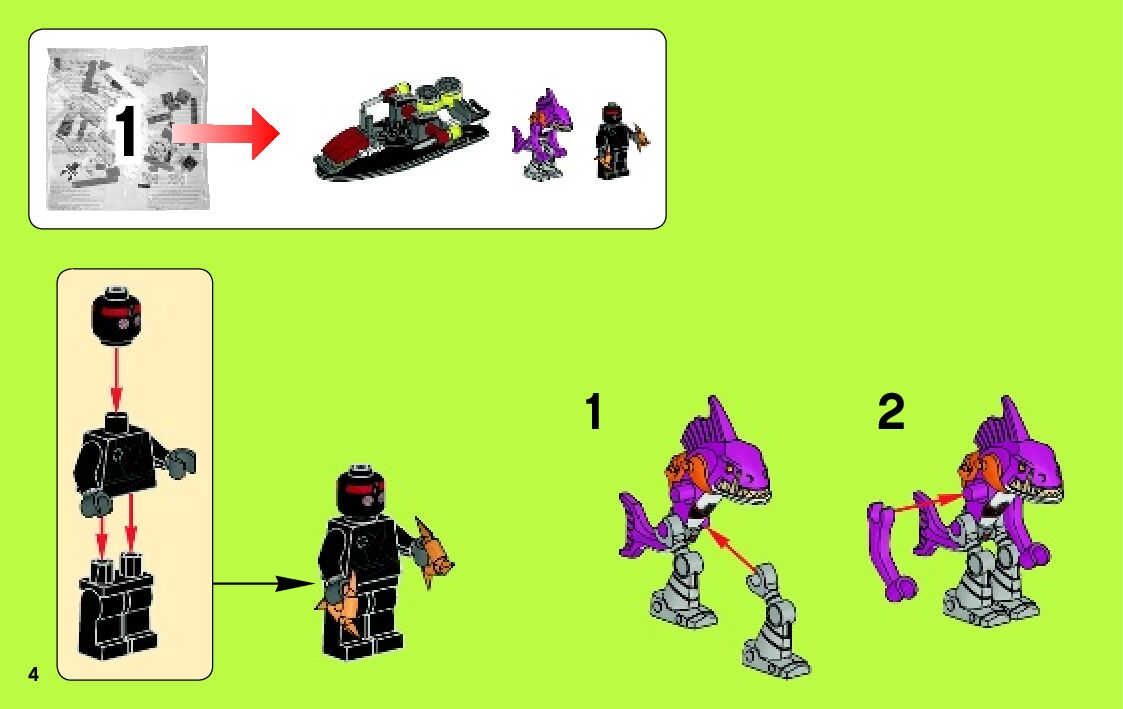 1

1

2

4