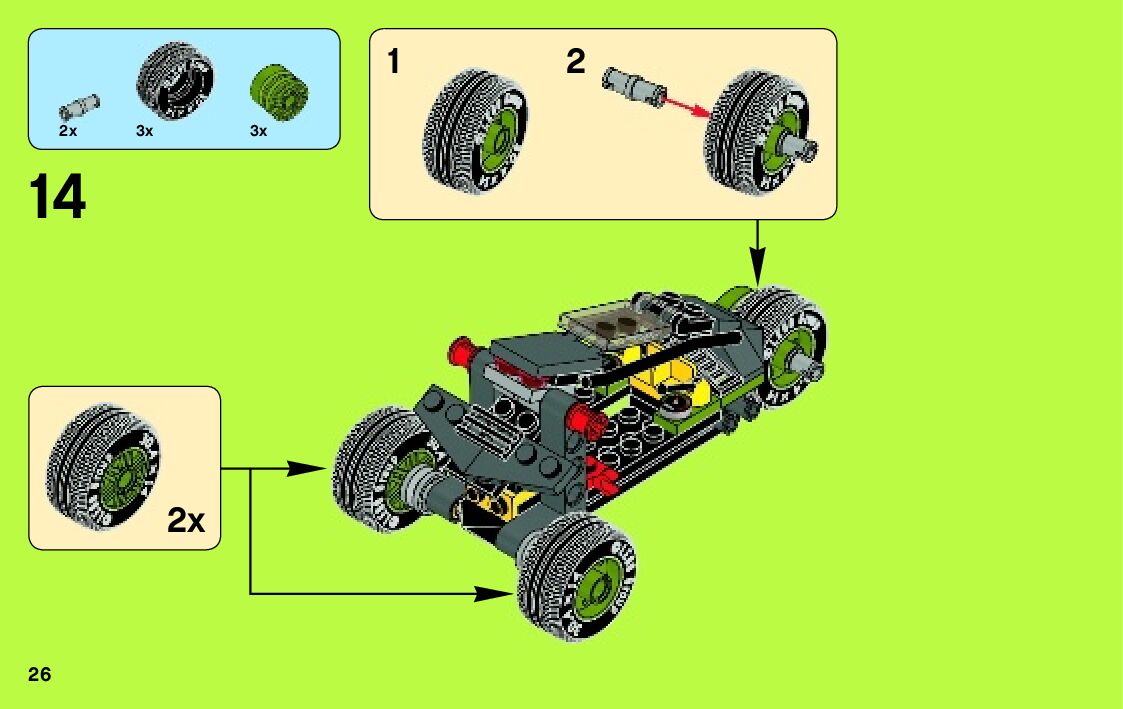 2x 3x 3x

14

1

2

2x

26