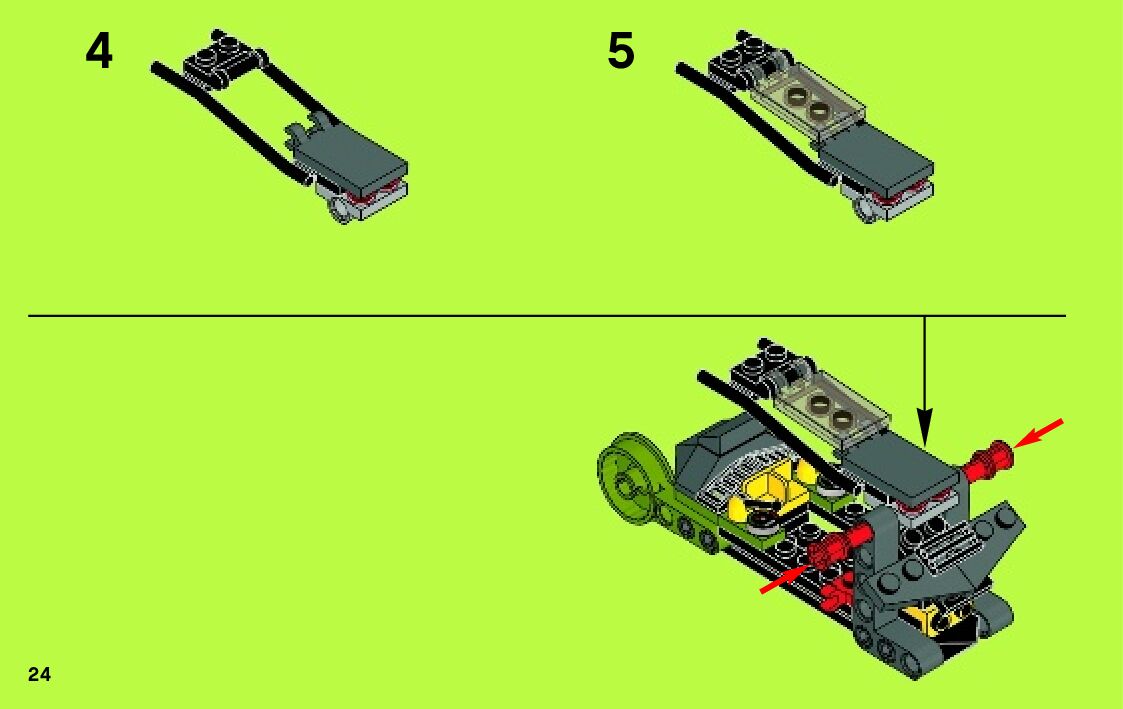 4

5

24