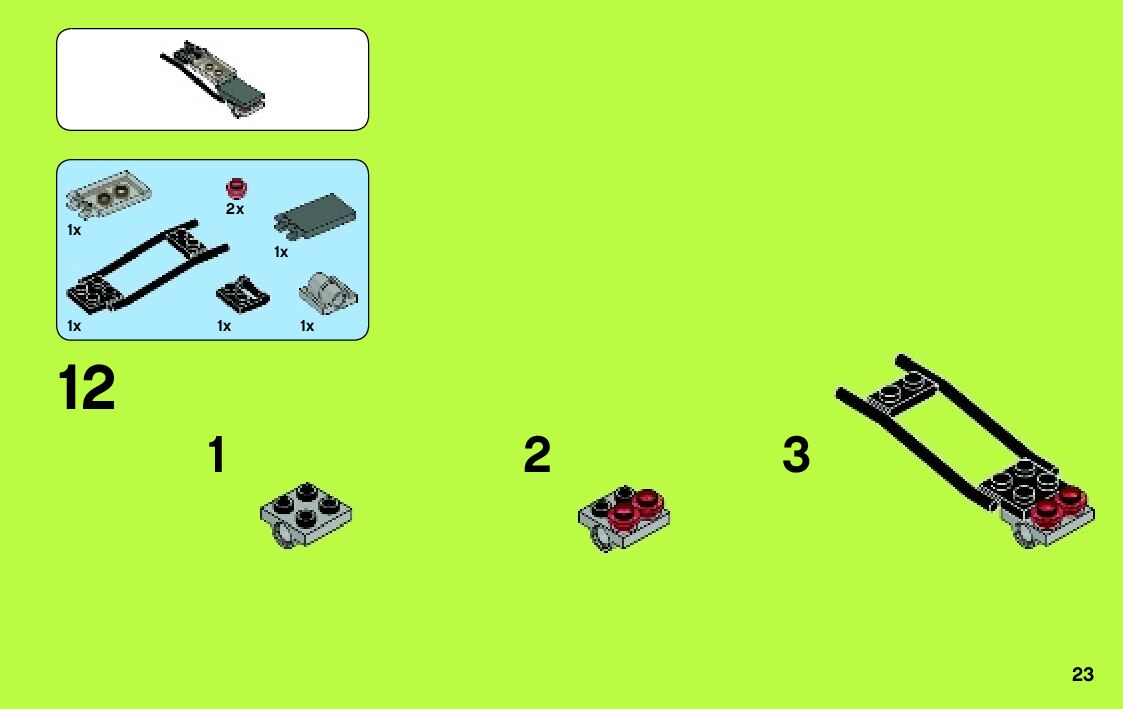 2x
1x
1x
1x
1x
1x

12

1

2

3

23