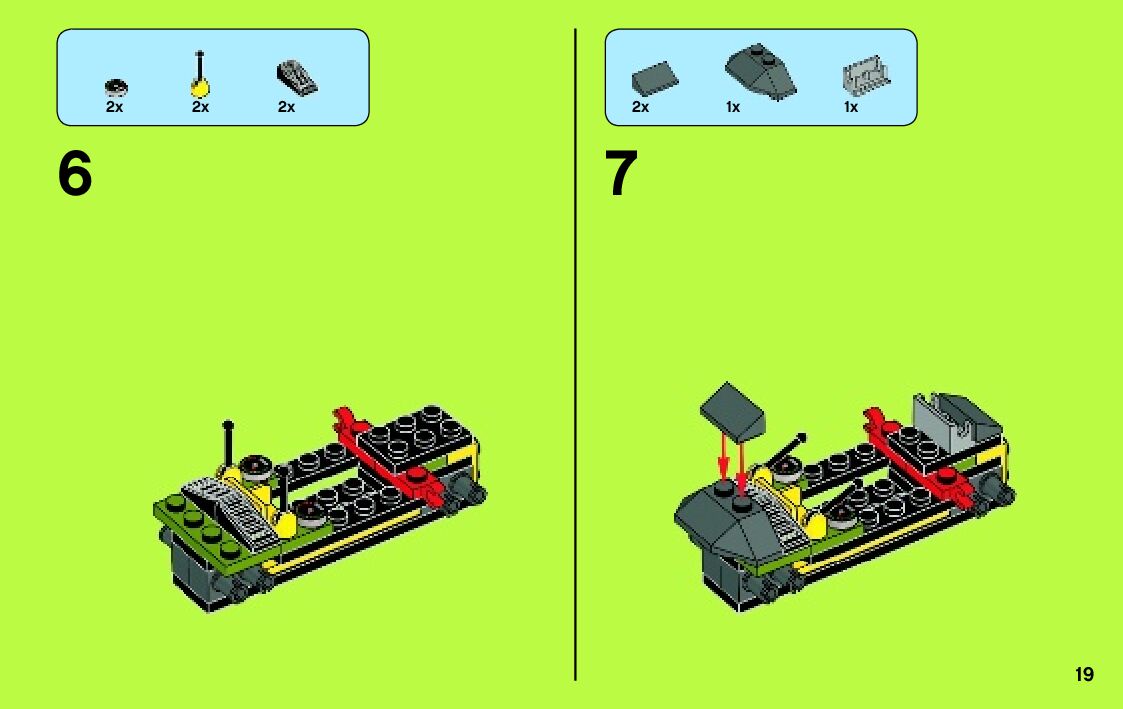 2x 2x 2x

6

2x 1x 1x

7

19