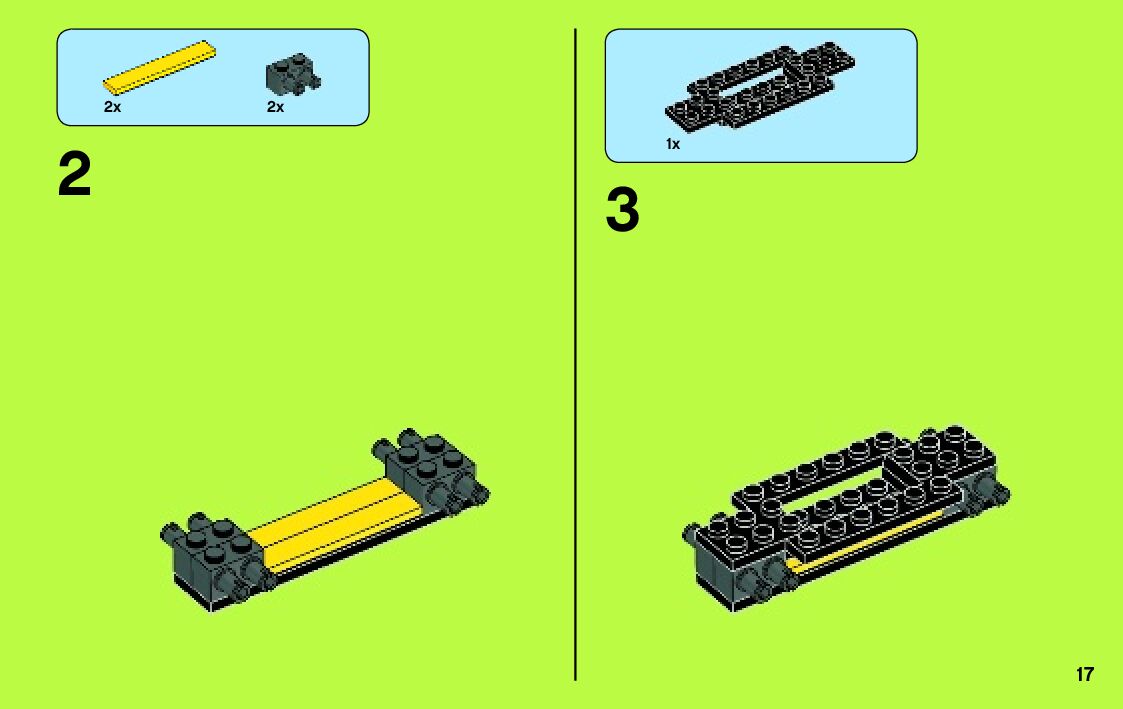 2x

2x

2

1x

3

17