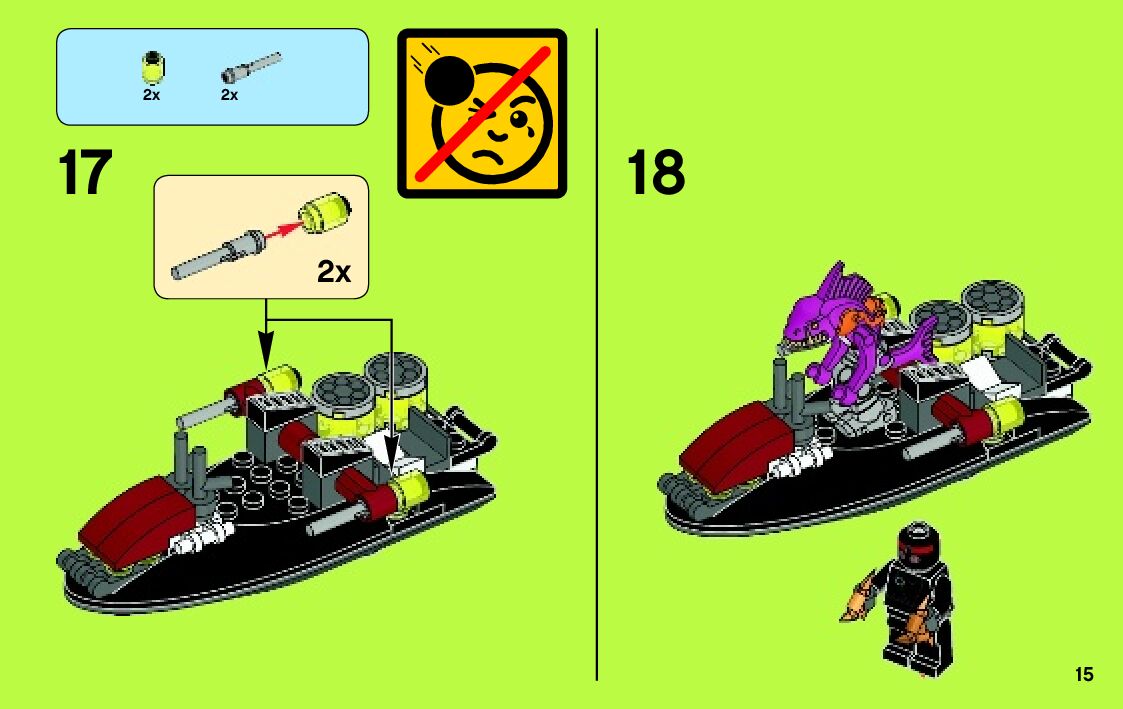 2x 2x

17

2x

18

15