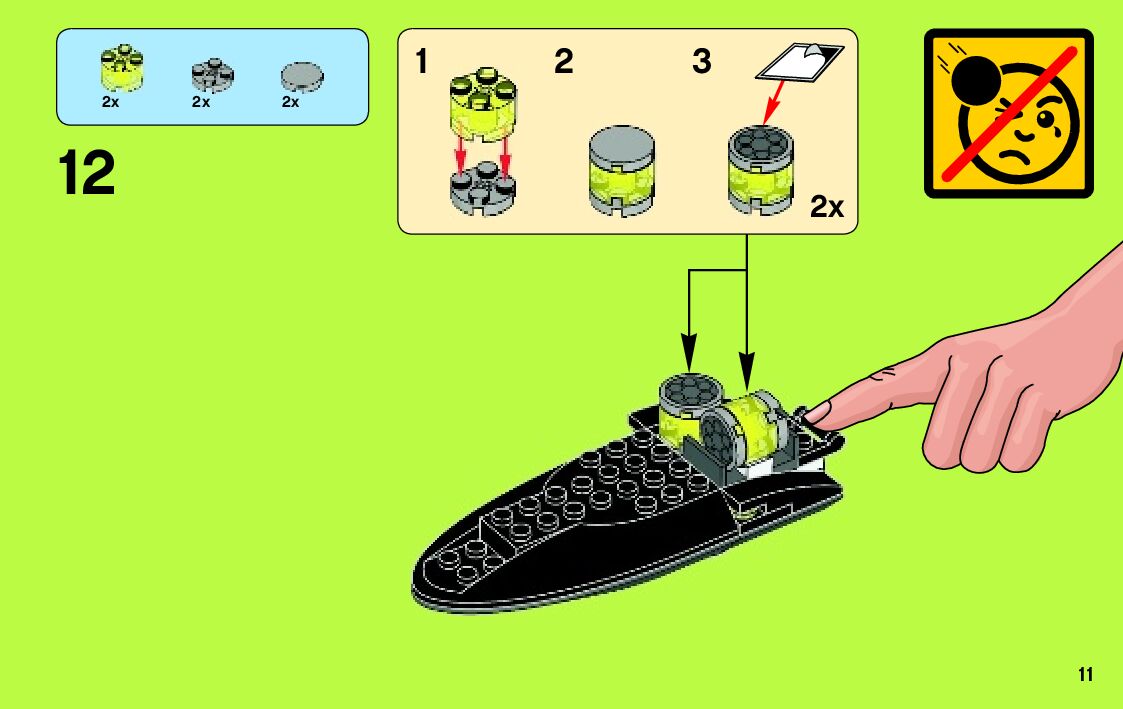 2x 2x 2x

12

1 2 3

2x

11