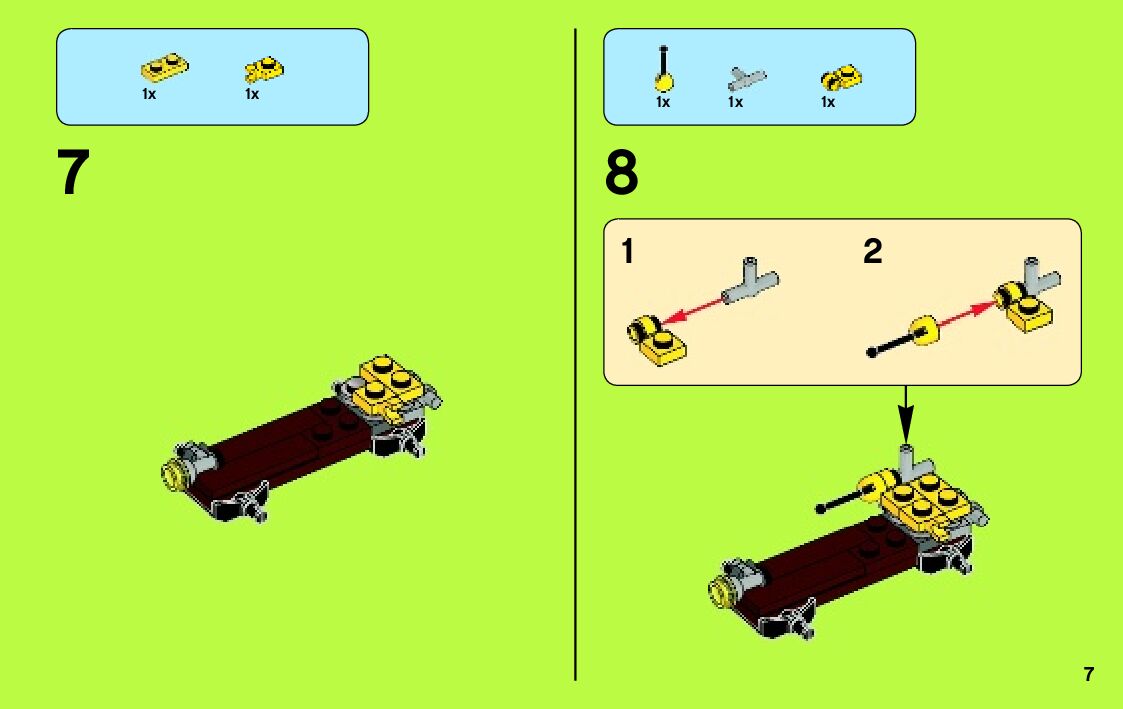 1x 1x

7

1x 1x 1x

8

1

2

7