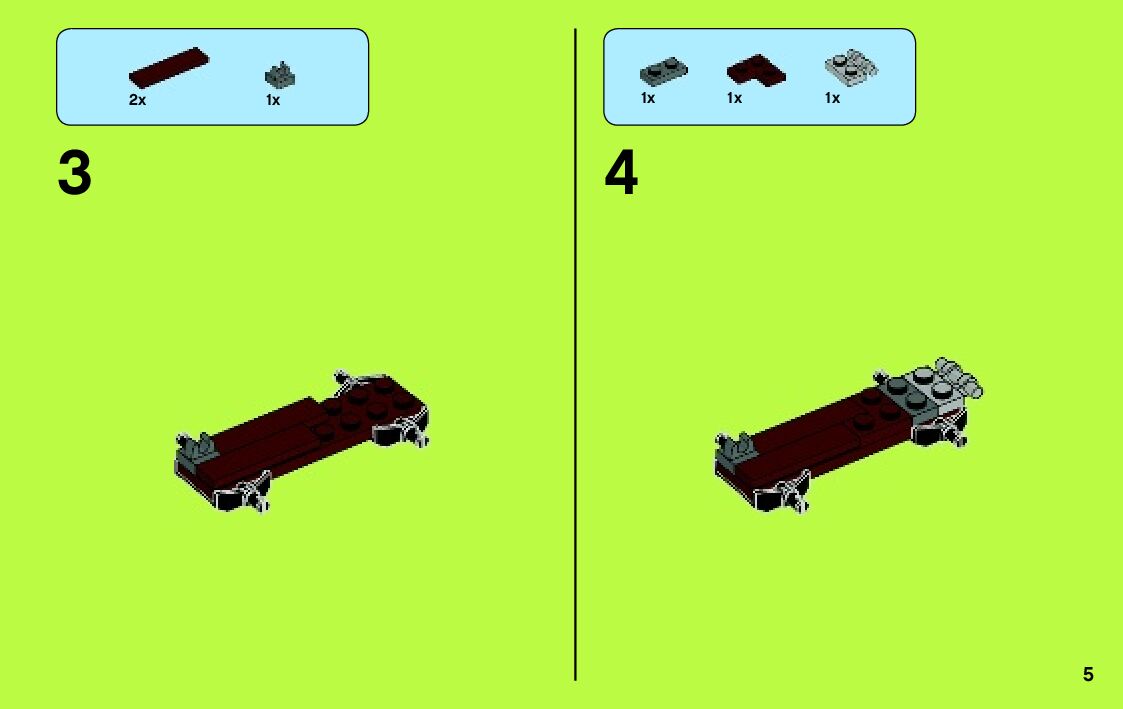 2x 1x

3

1x 1x 1x

4

5