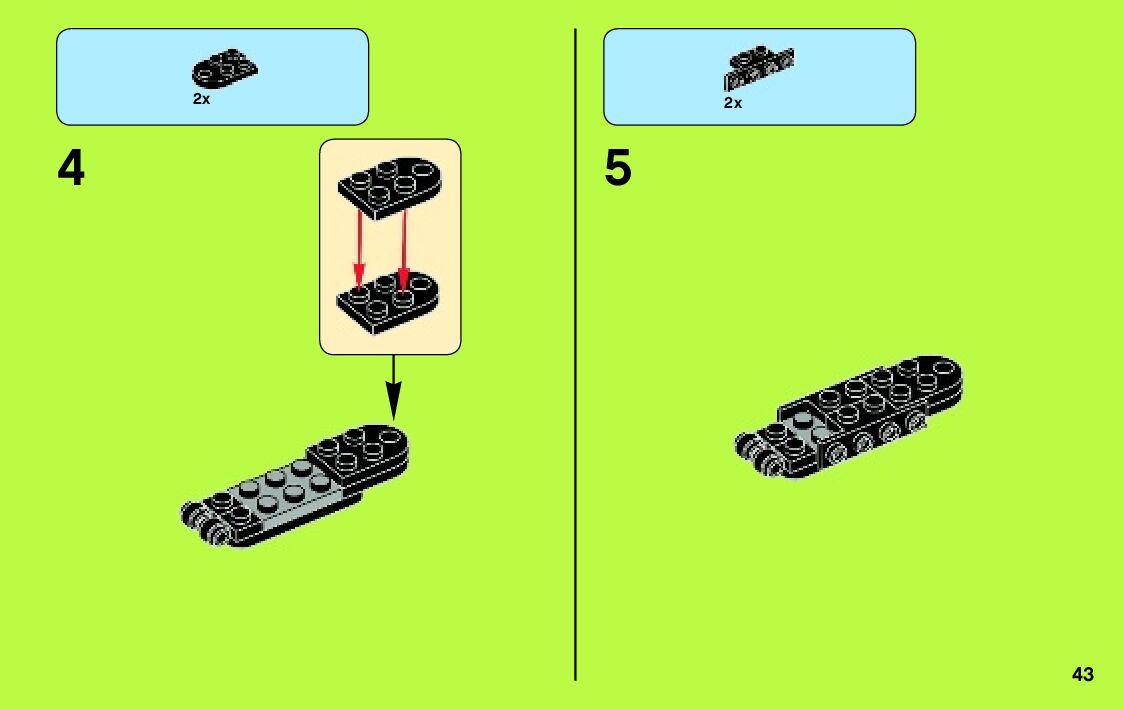 2x

4

2x

5

43