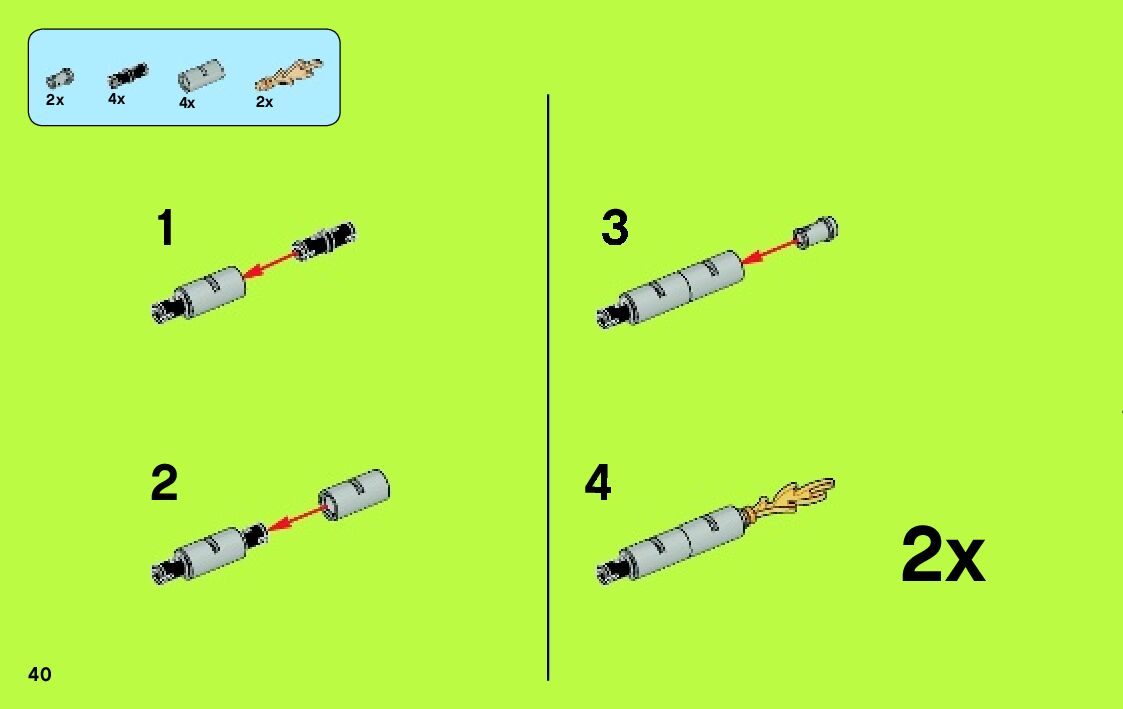 2x 4x 4x 2x

1

2

3

4

2x

40