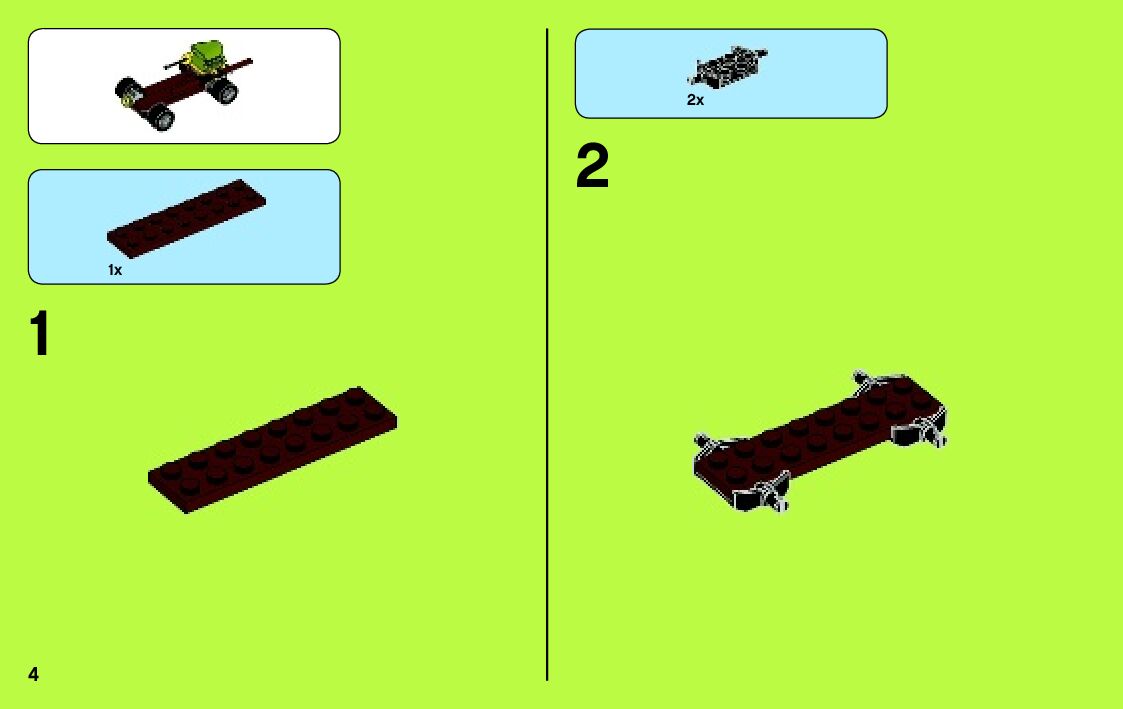 1x

1

4

2x

2