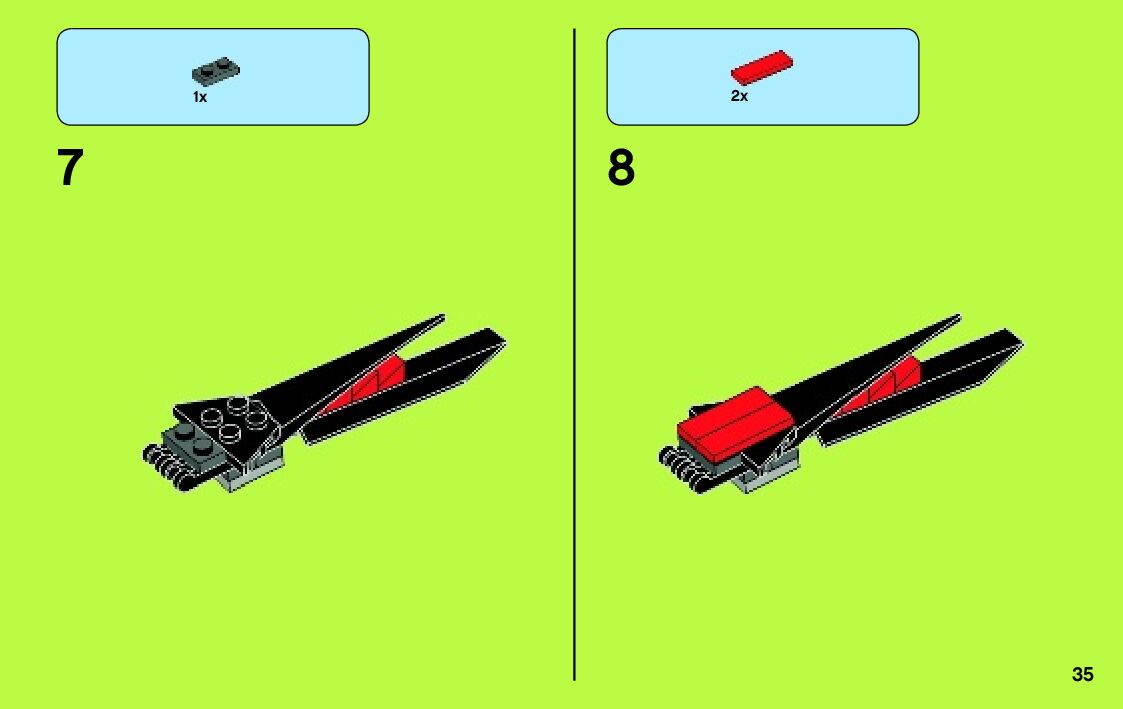 1x

7

2x

8

35