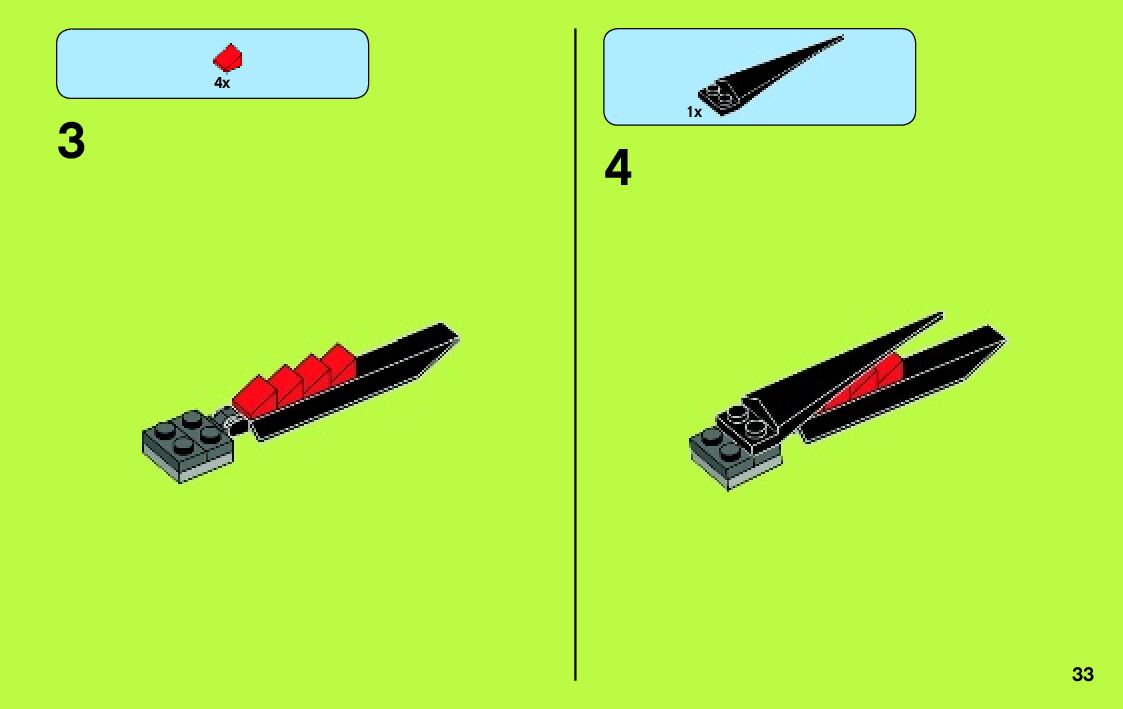 4x

3

1x

4

33