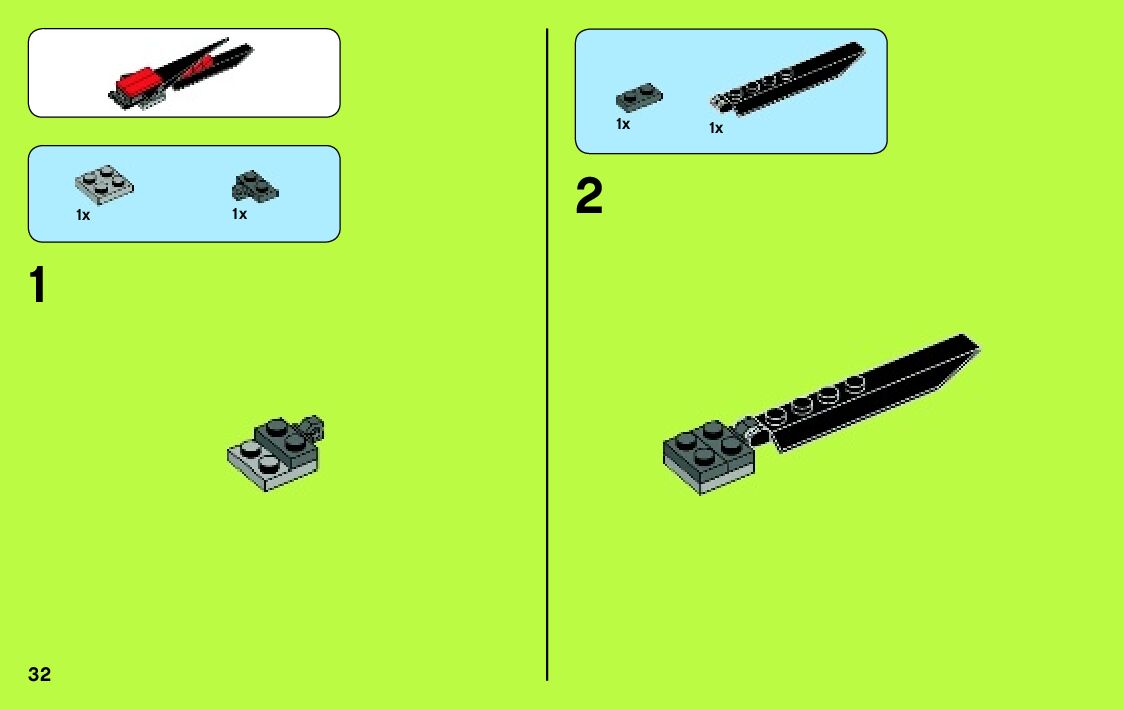 1x

1x

1

32

1x

1x

2