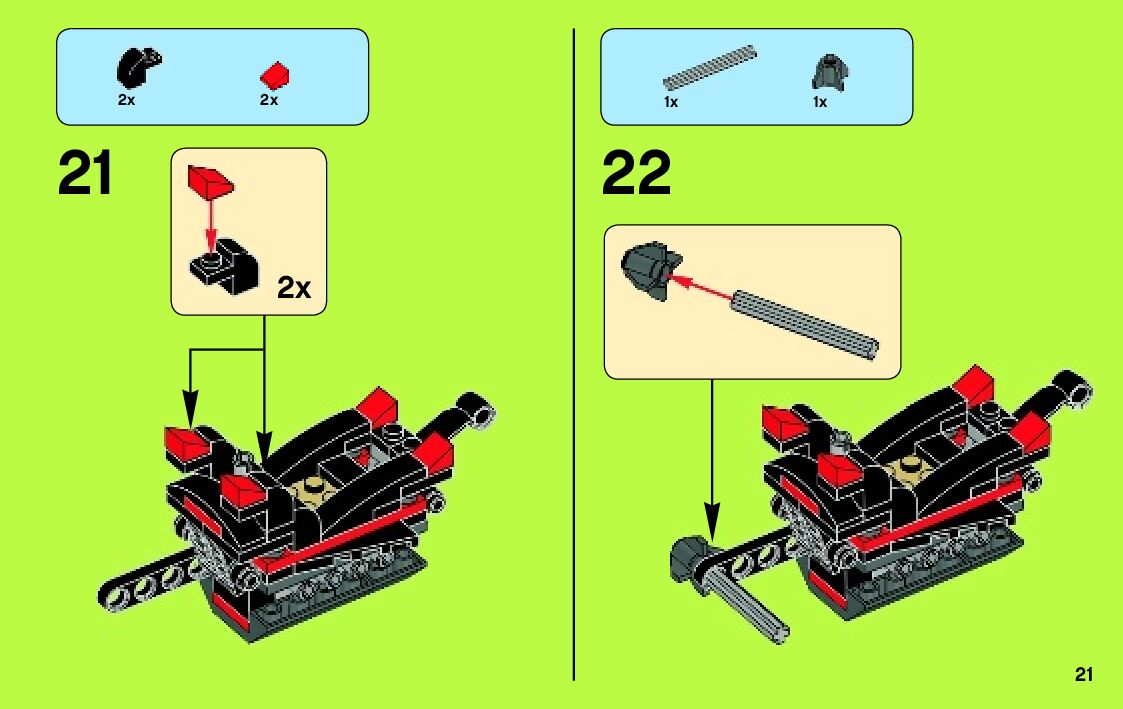 2x
2x

21

2x

1x
1x

22

21