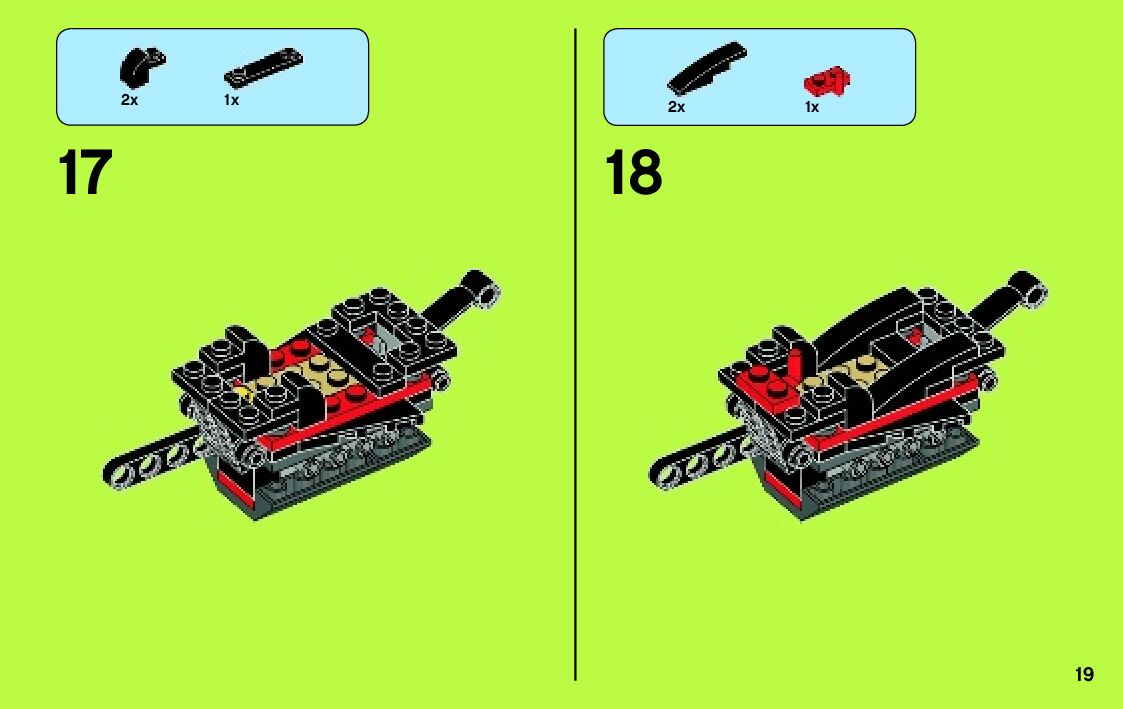 2x 1x

17

2x 1x

18

19