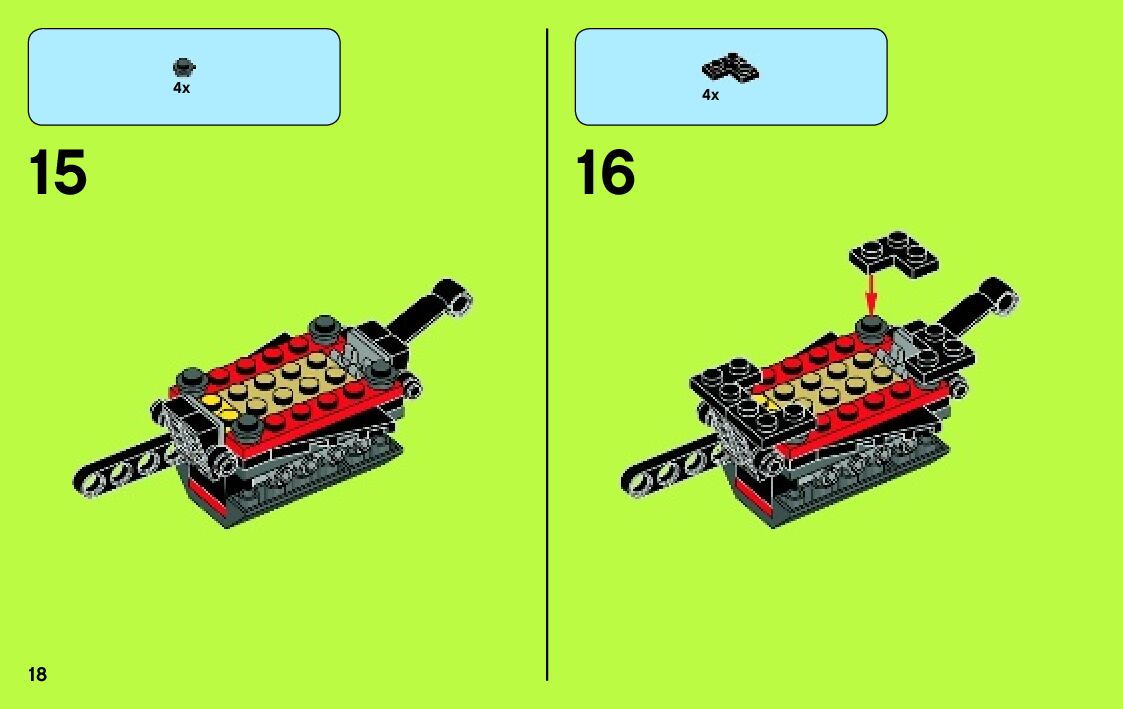 4x

15

4x

16

18