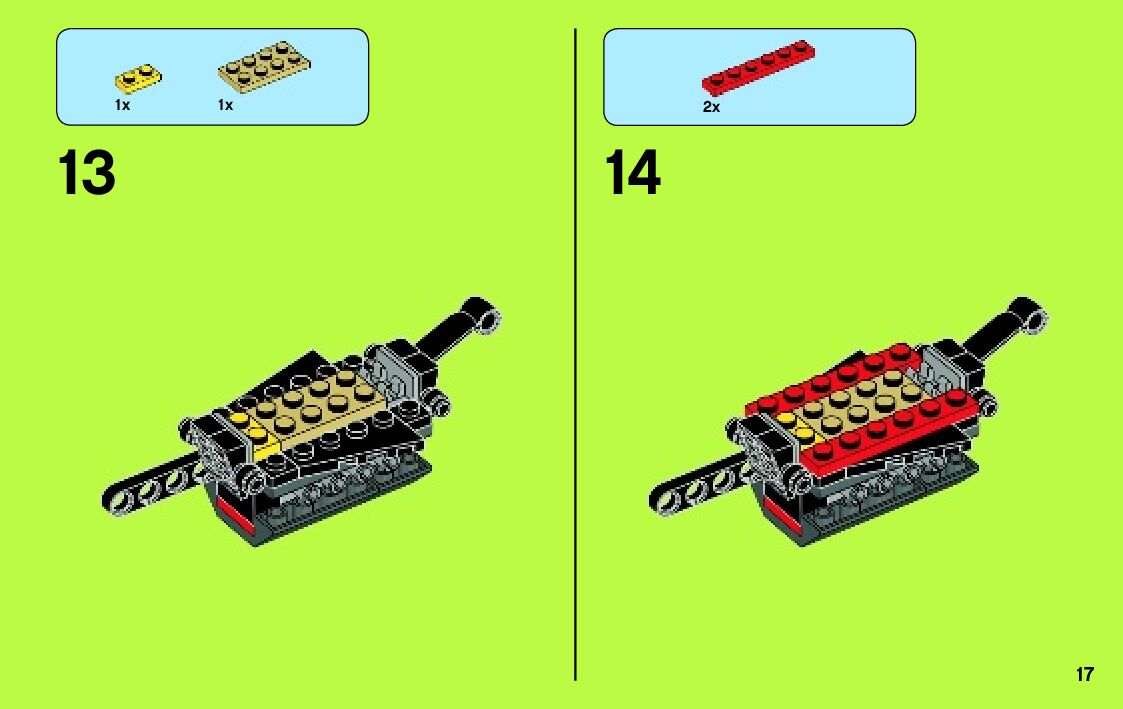 1x 1x

13

2x

14

17