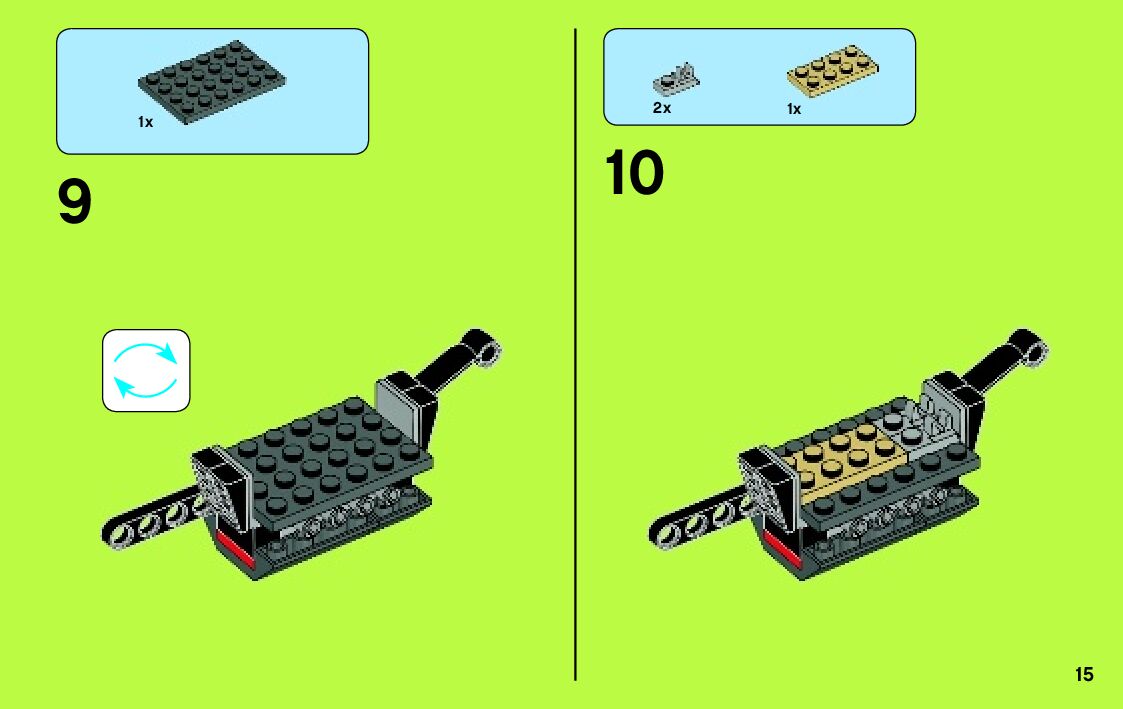 1x

9

2x

1x

10

15