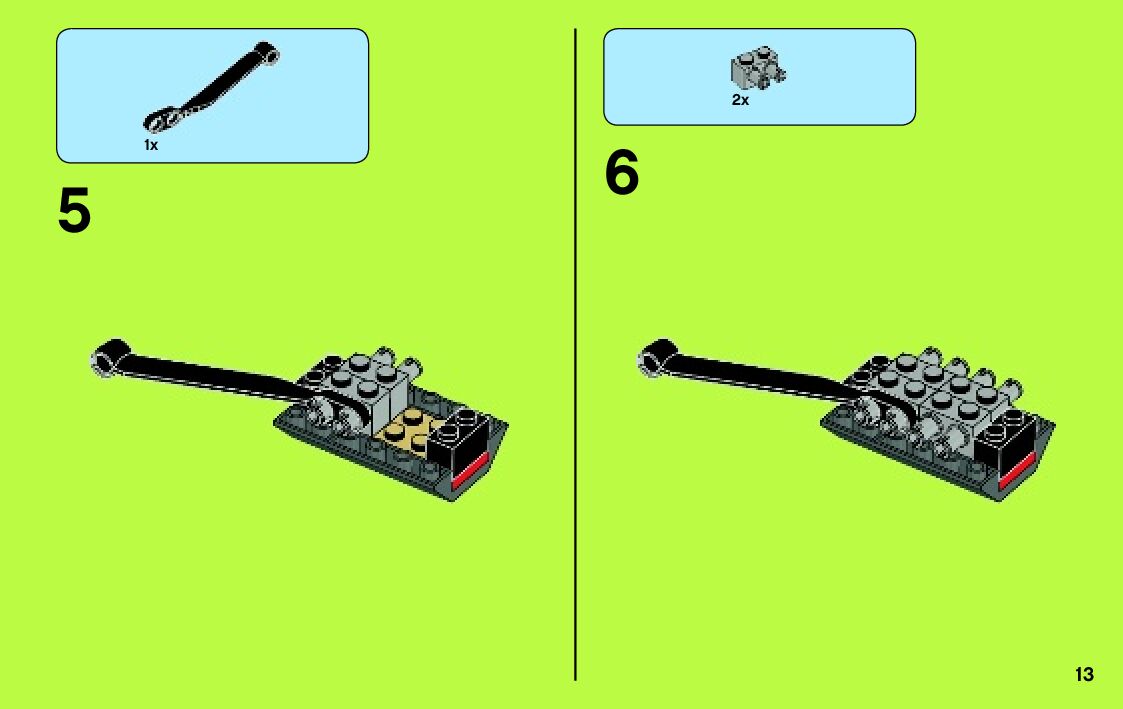 1x

5

2x

6

13