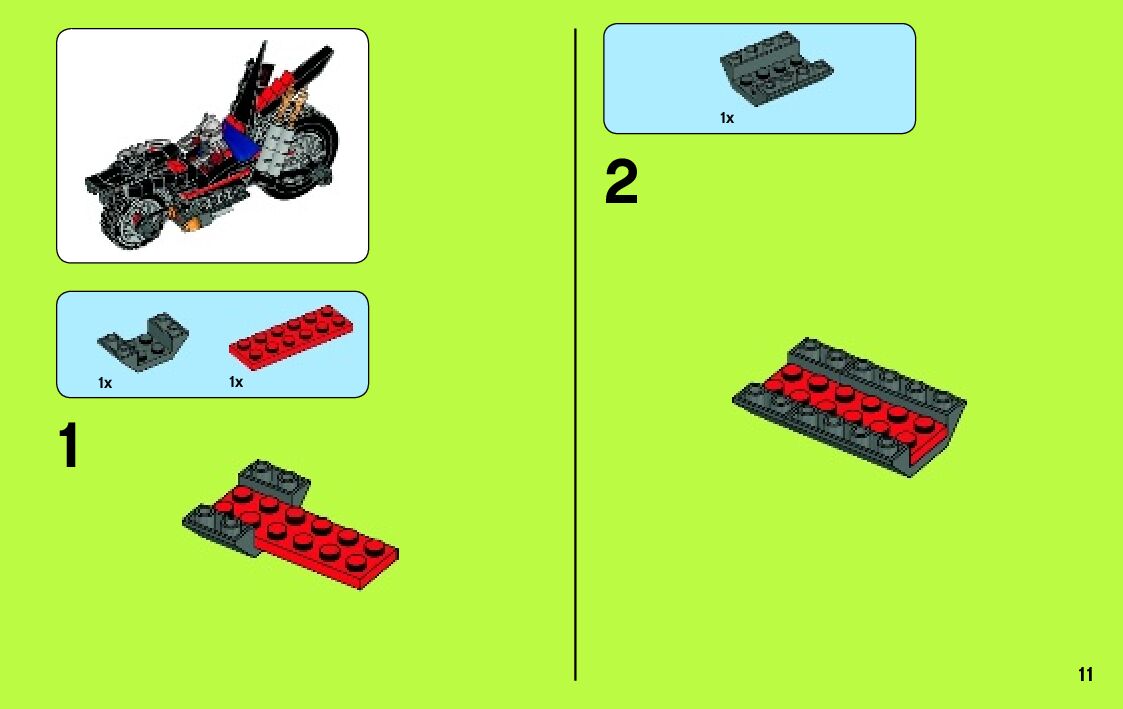 1x 1x

1

1x

2

11