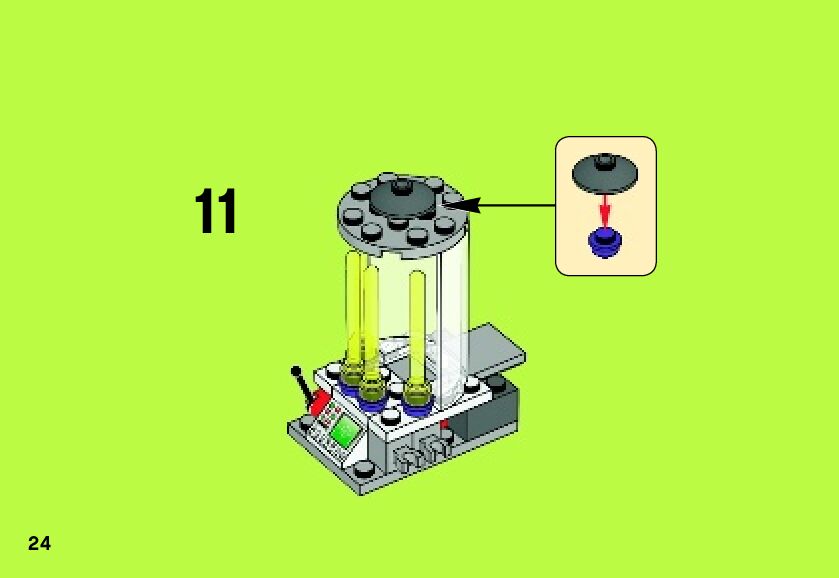 11

24