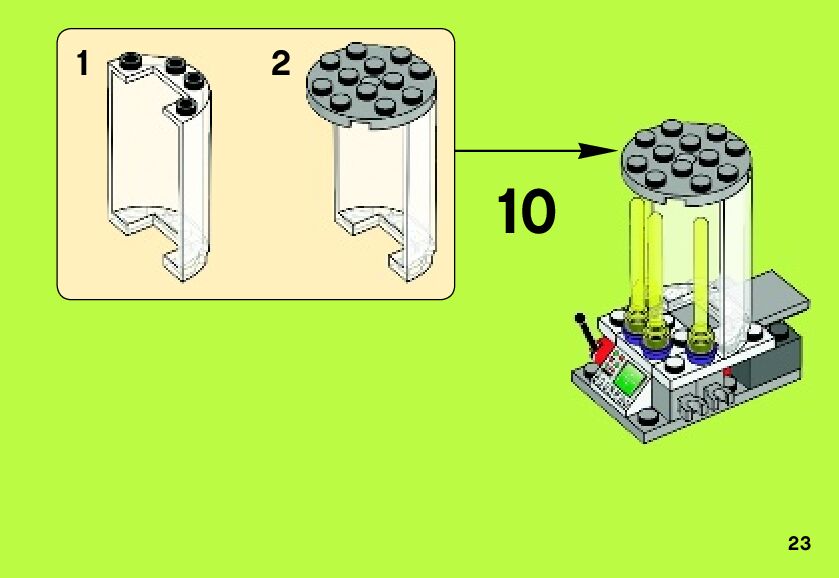 1

2

10

23