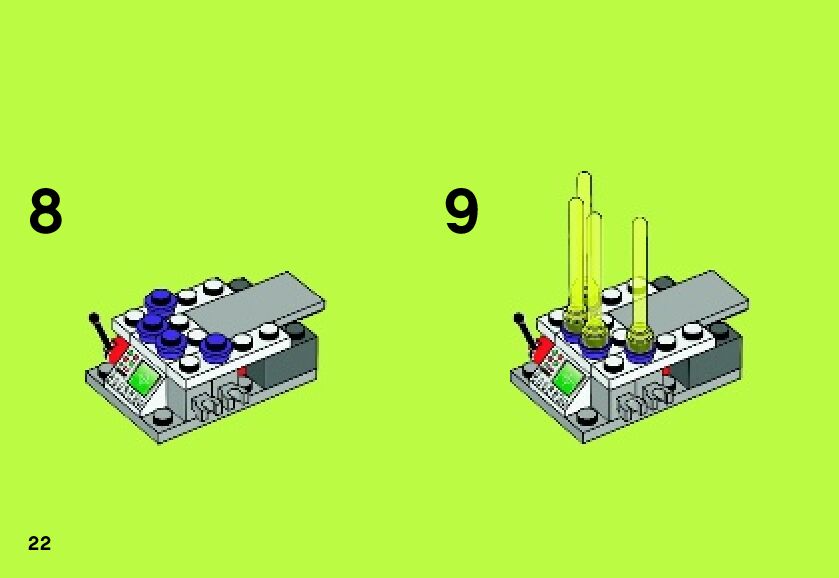 8

9

22