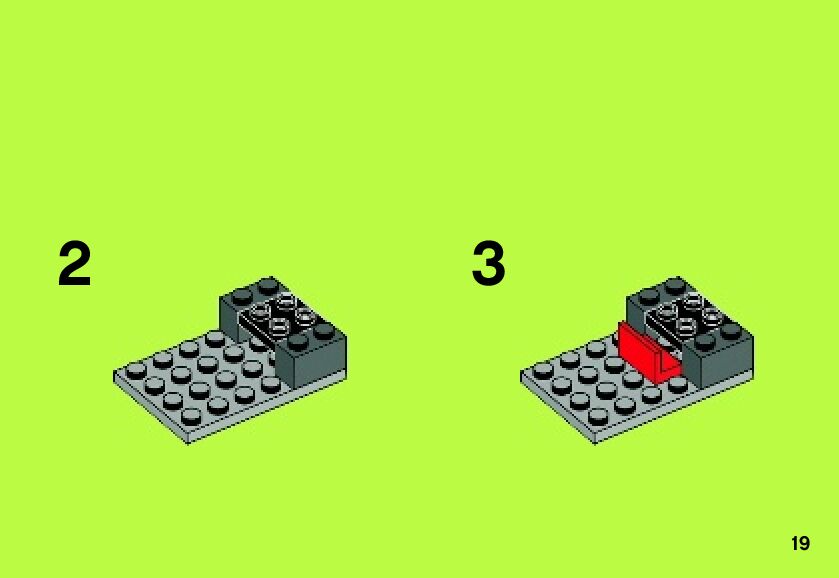 2

3

19