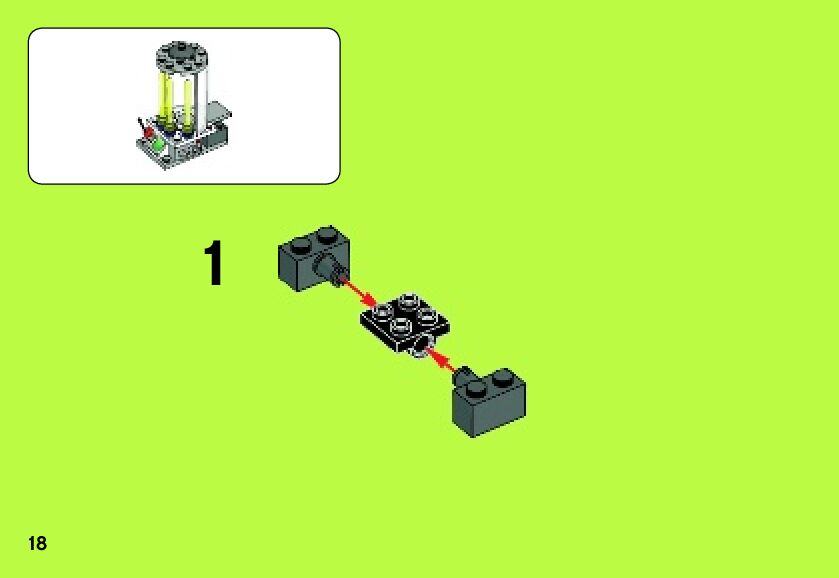 1

18