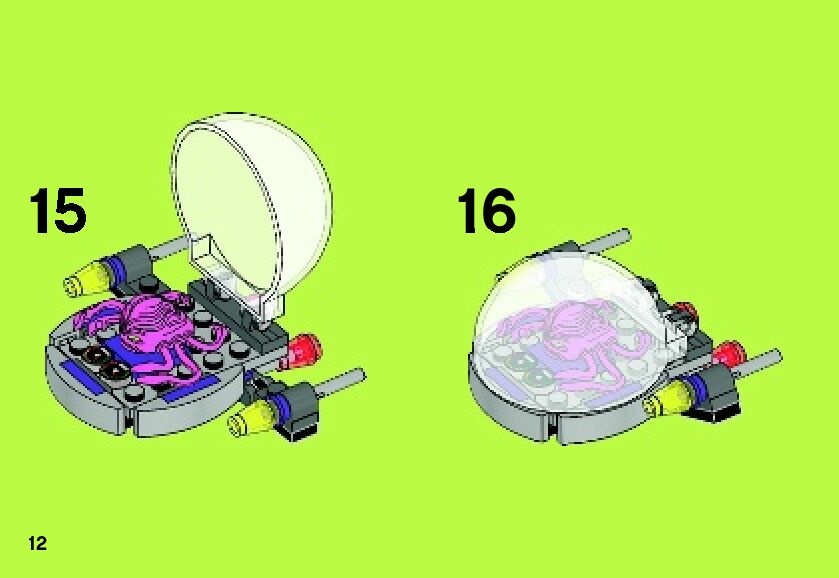 15

16

12