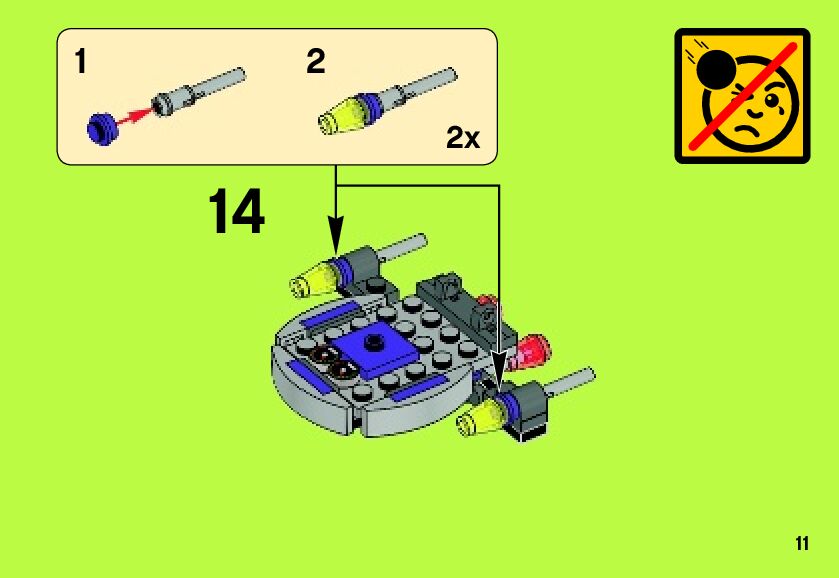 1

2

2x

14

11