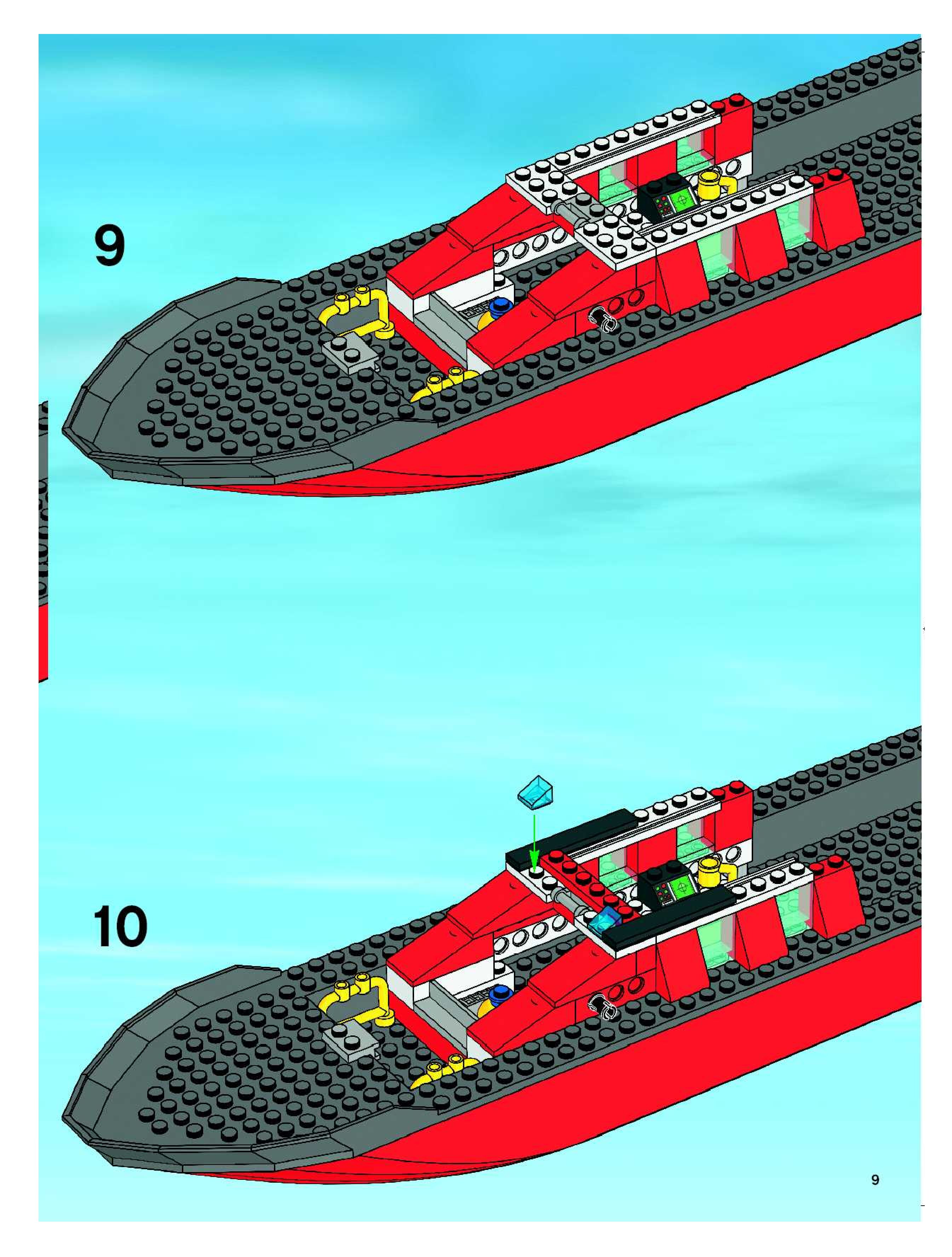 9

10

9