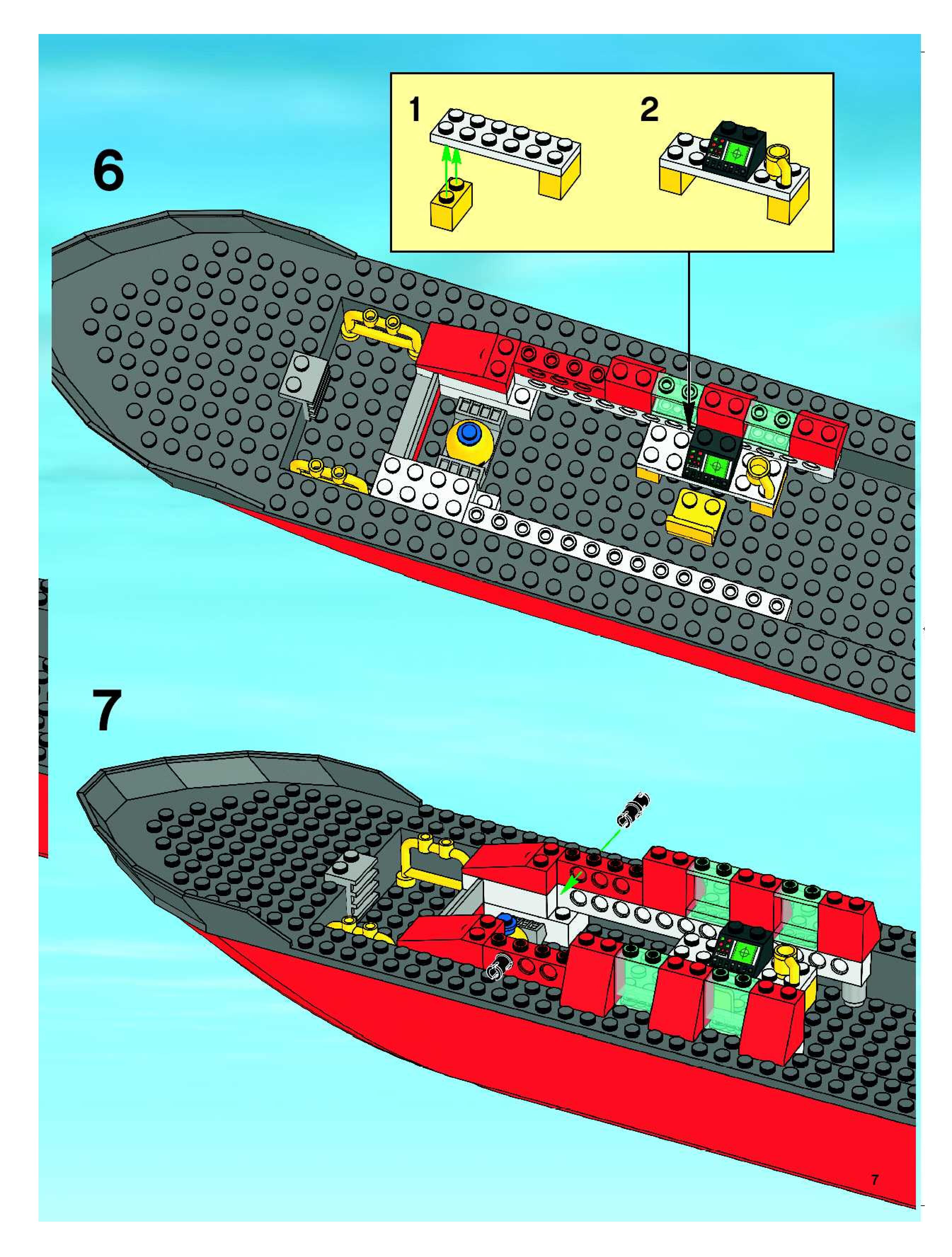 6

1

2

7

7