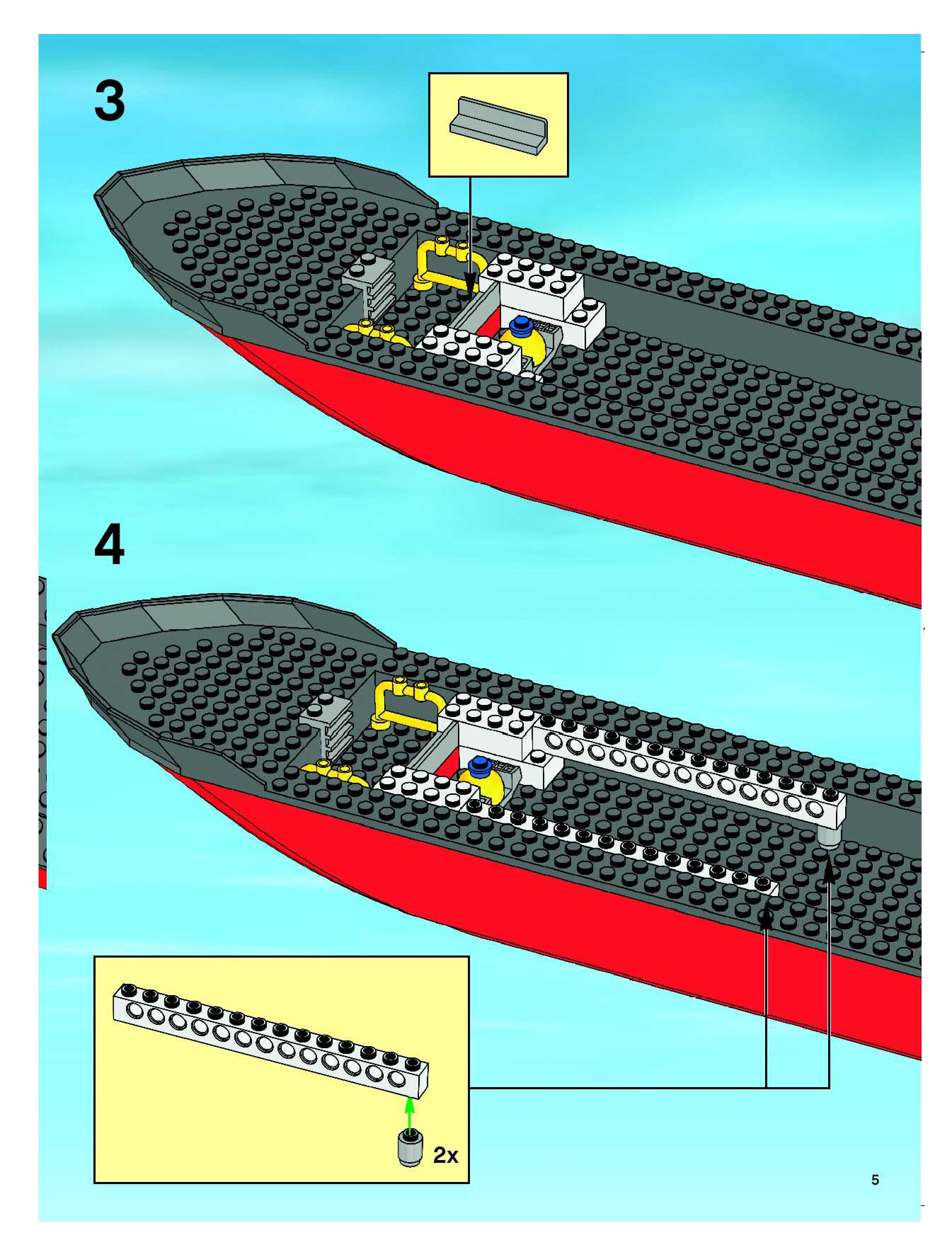 3

4

2x

5